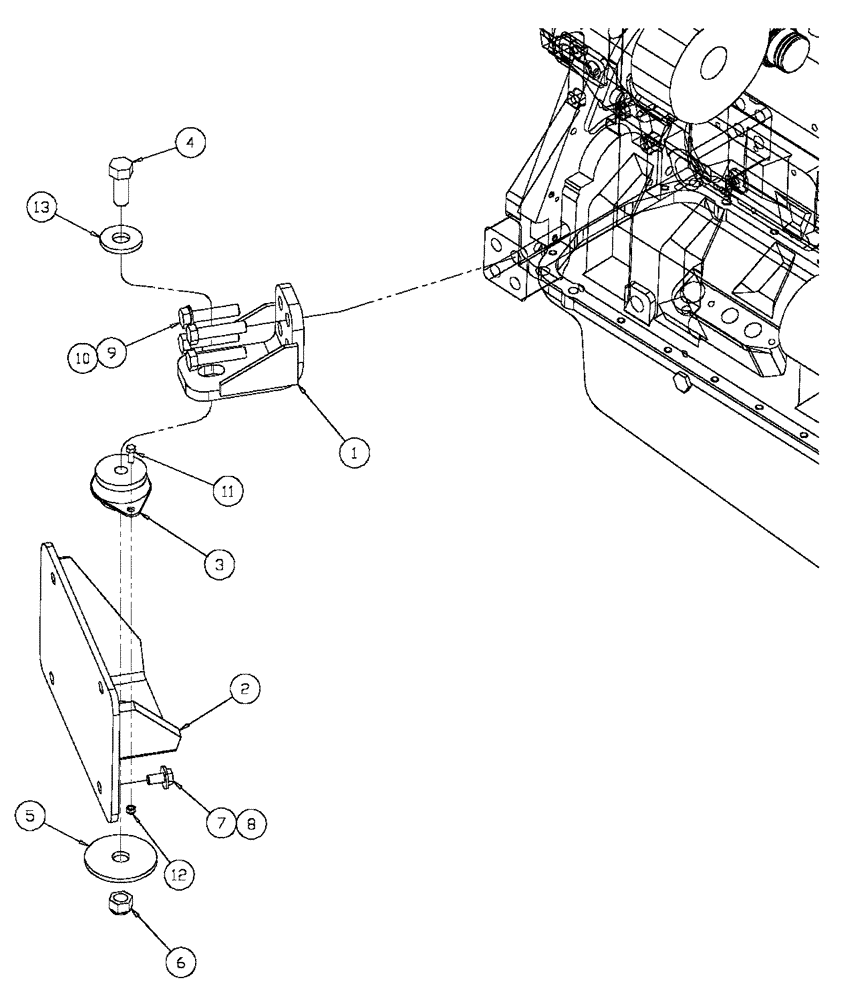 4
13
10
9
1
11
3
2
7
8
5
12
6