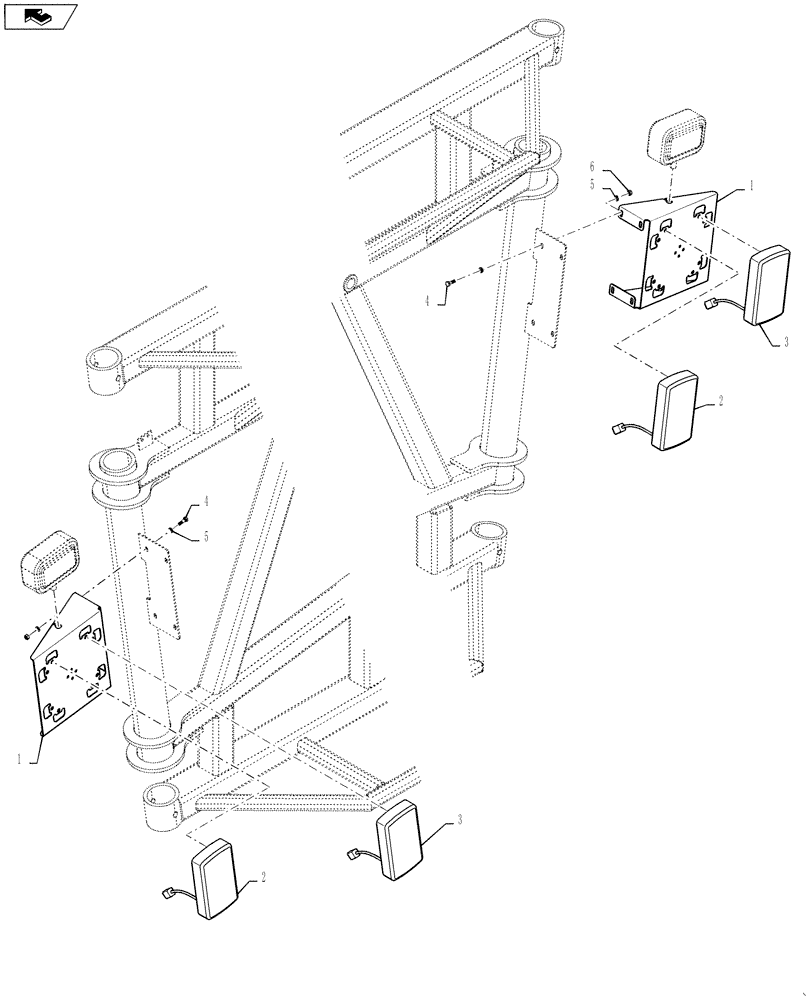 6
5
1
4
3
2
4
5
1
3
2