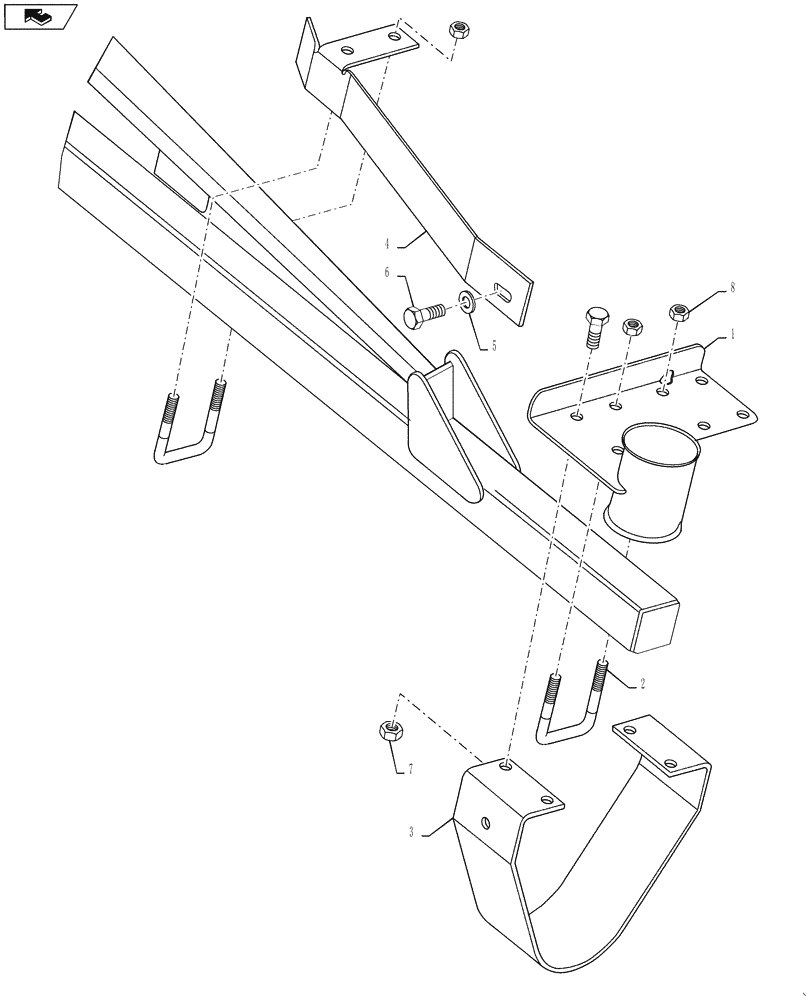 4
6
5
8
1
2
7
3