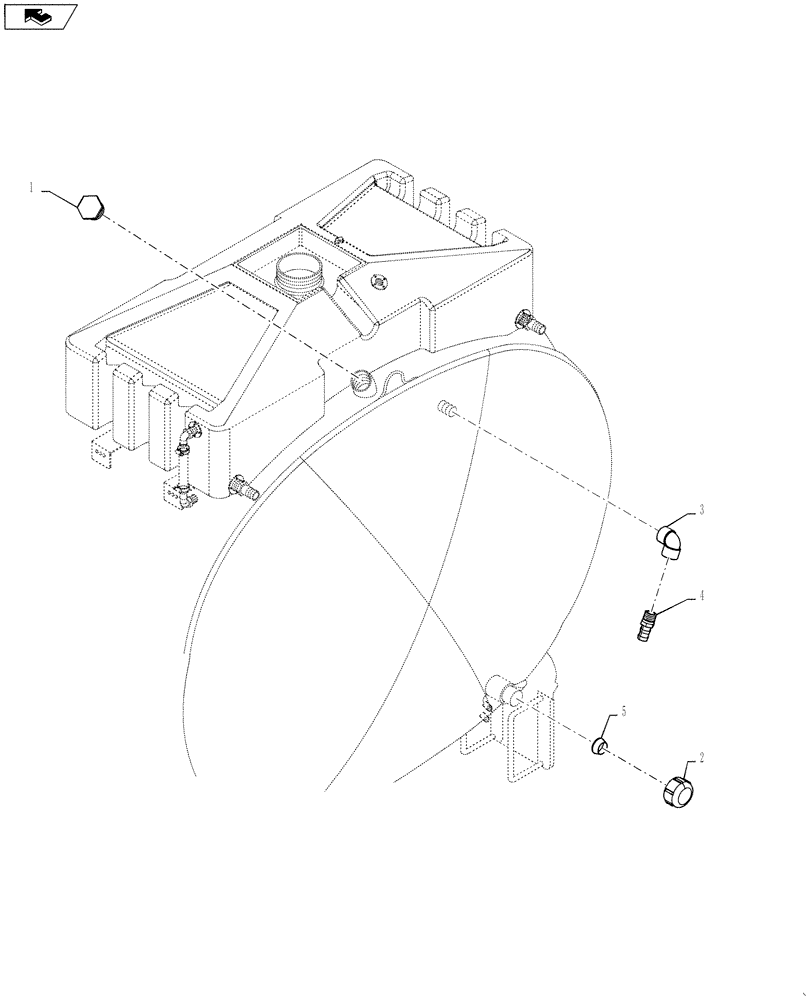 1
3
4
5
2