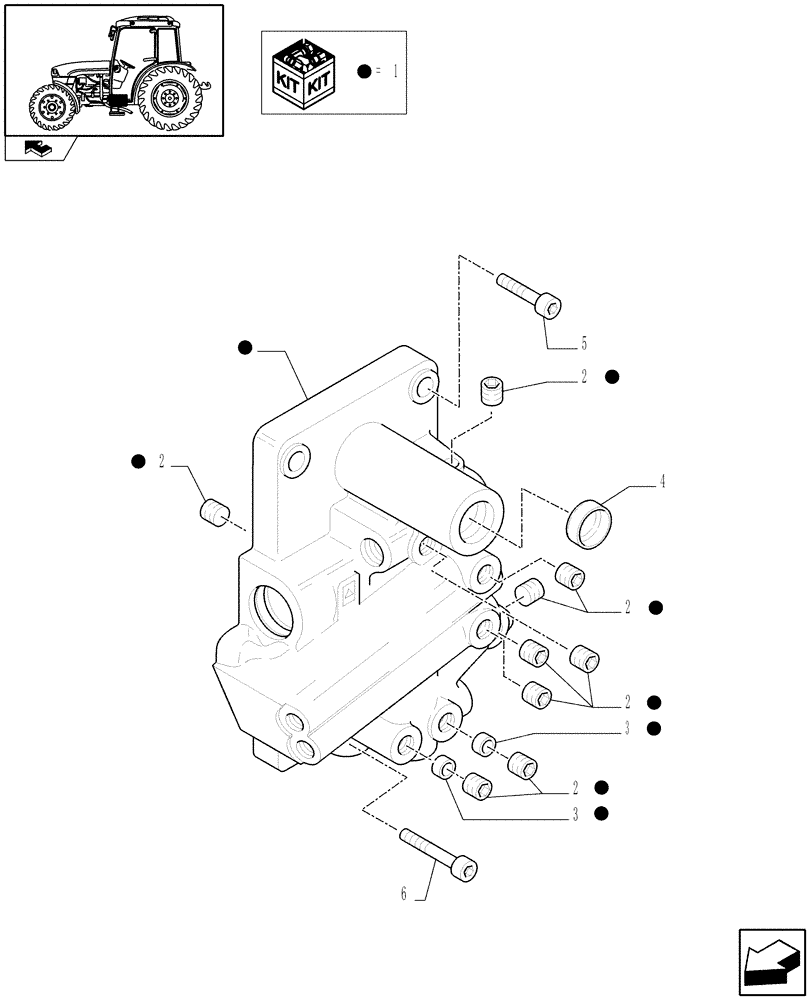 KIT KIT

● = 1

5
2 ●
● 2
4
2 ●
2 ●
3 ●
2 ●
3 ●
6