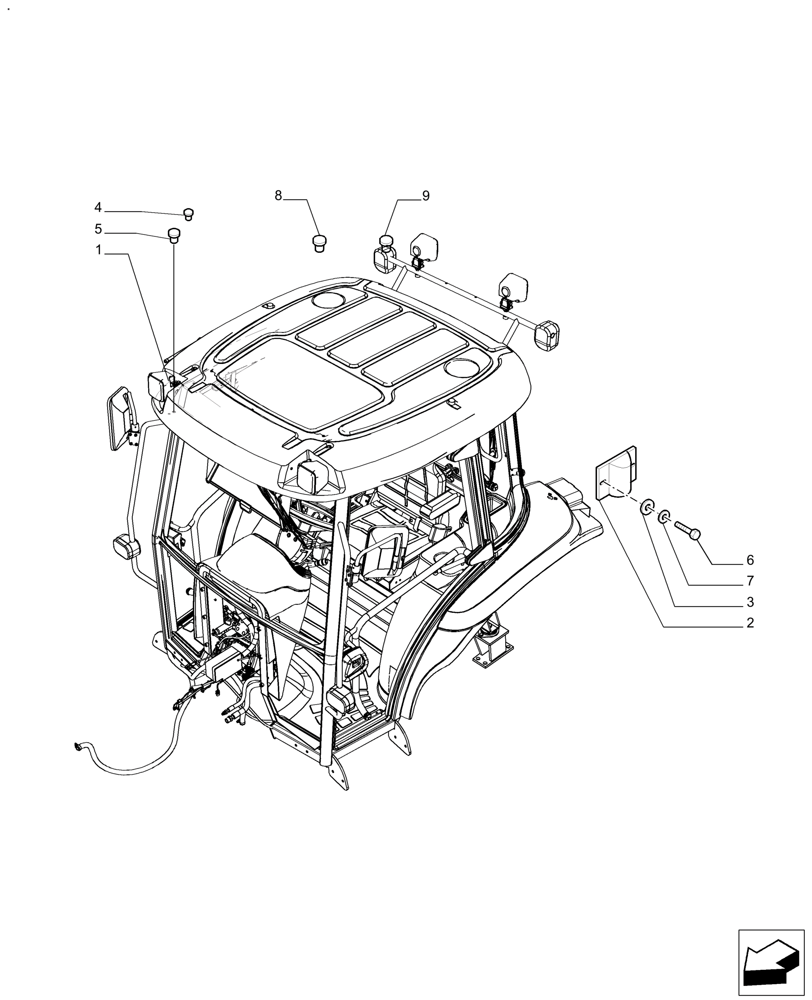 4
5
1
8
9
6
7
3
2