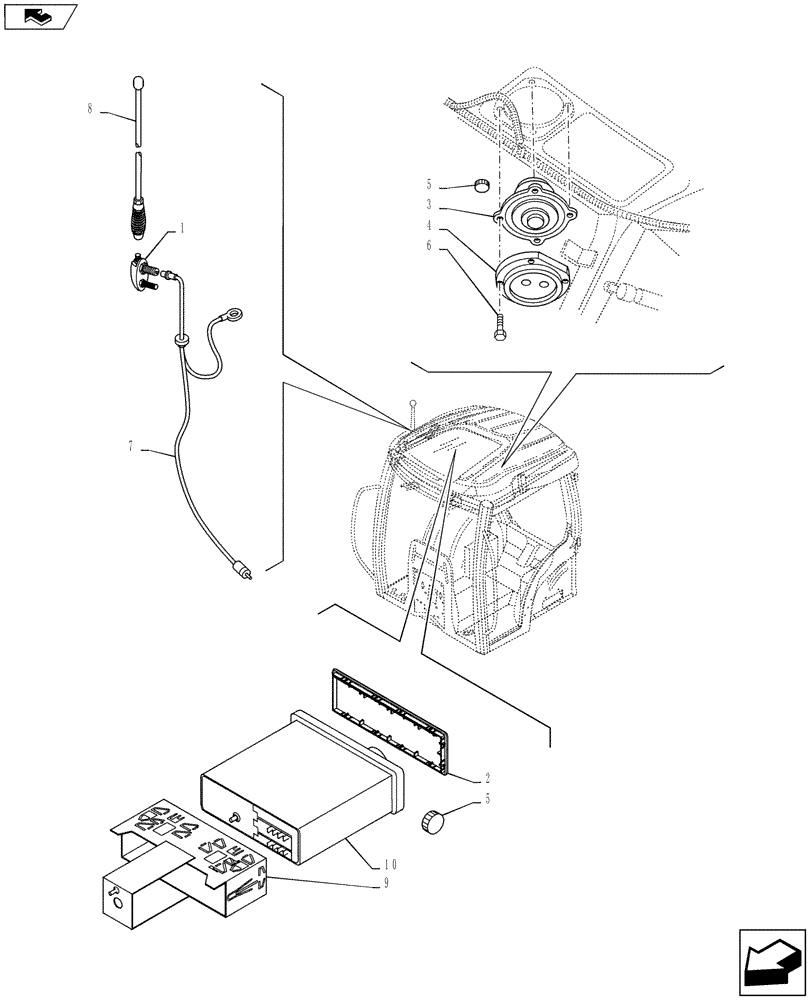 8
1
7
5
3
4
6
2
5
10
9