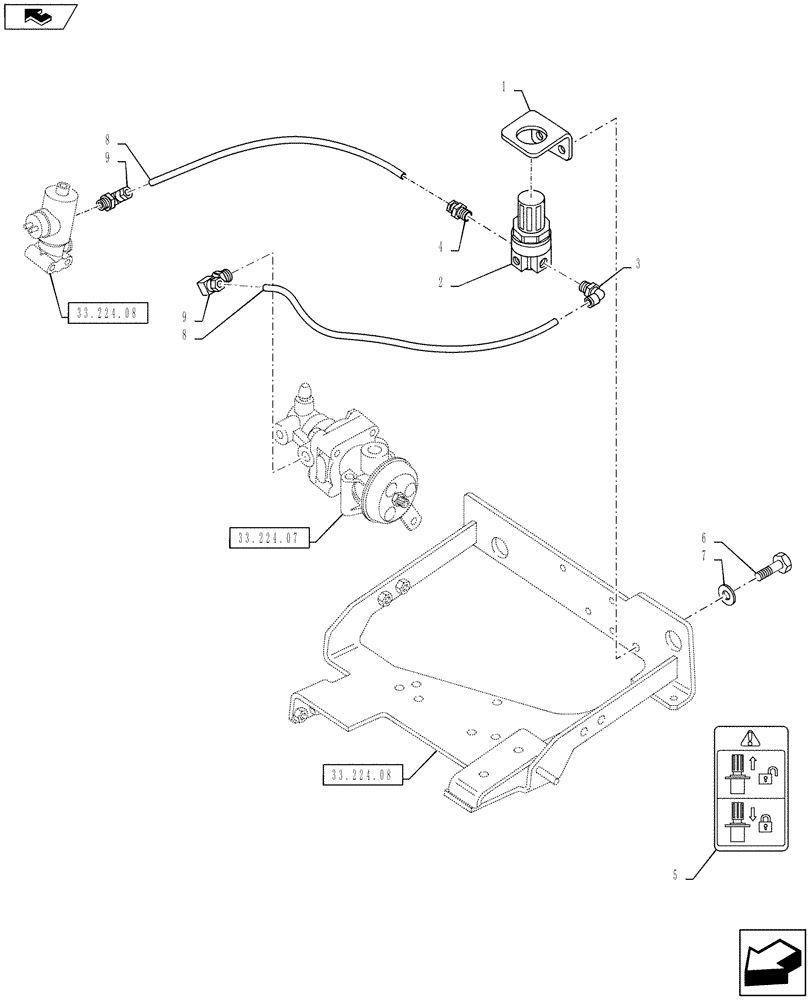 1
8
9
4
2
3
33.224.08
9
8
33.224.07
6
7
33.224.08
5