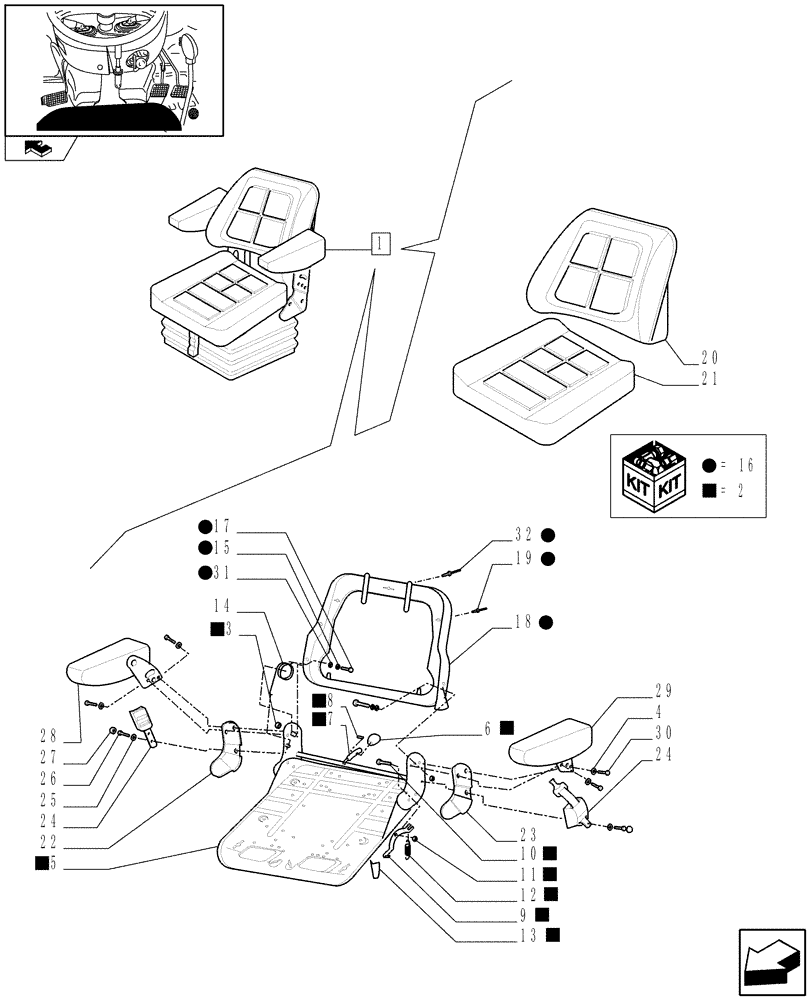 1

20
21

KIT KIT ● = 16
■ = 2

●17
●15
●31
14
■3
32 ●
19 ●
18 ●
■8
■7
6 ■
29
4
30
24
28
27
26
25
24
22
■5
23
10 ■
11 ■
12 ■
9 ■
13 ■