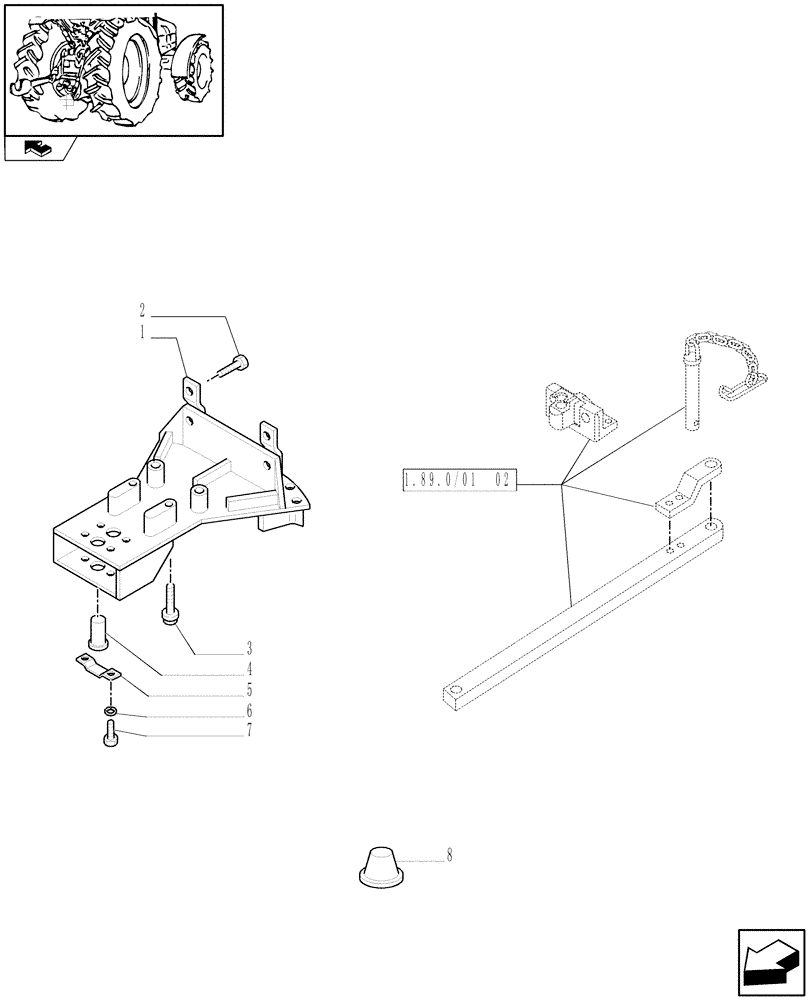 2
1
1.89.0/01 02
3
4
5
6
7
8