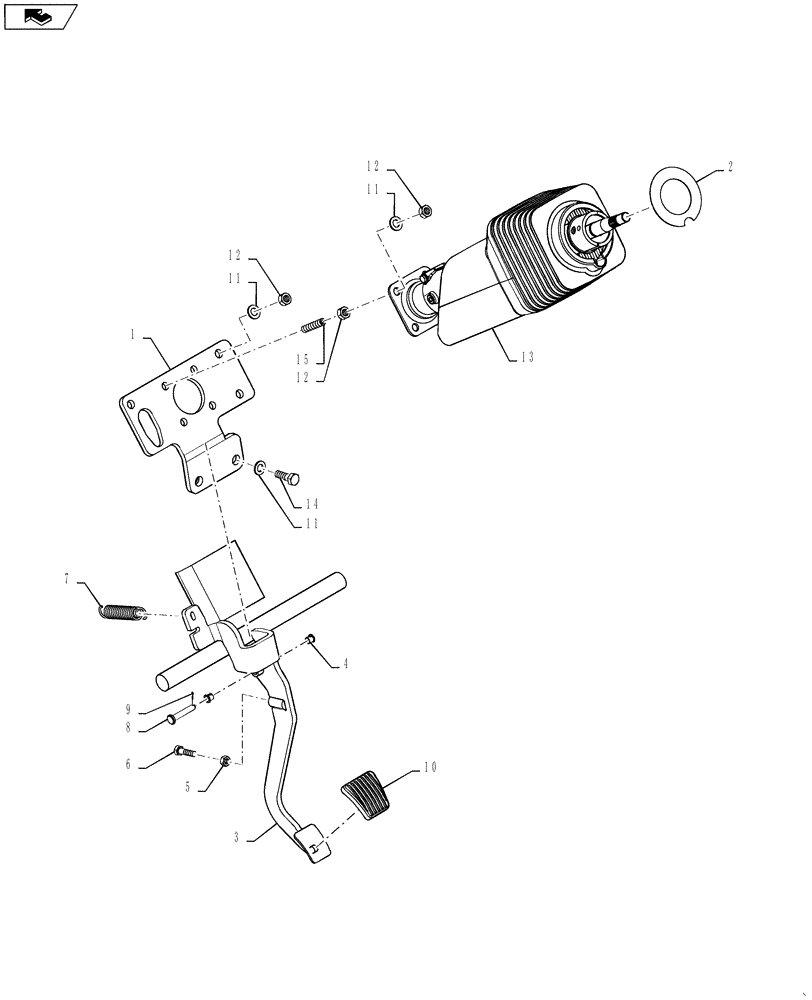 12
11
2
12
11
1
15
12
13
14
11
7
4
9
8
6
5
10
3