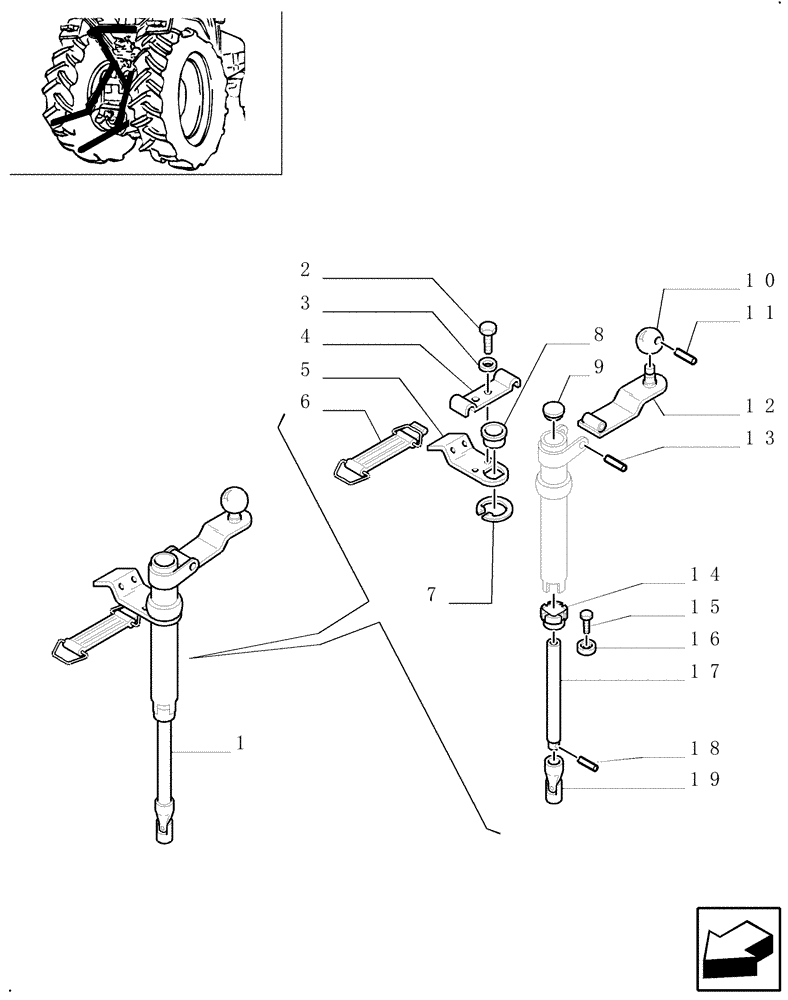 2
3
4
5
6
8
9
10
11
12
13
7
14
15
16
17
18
19
1