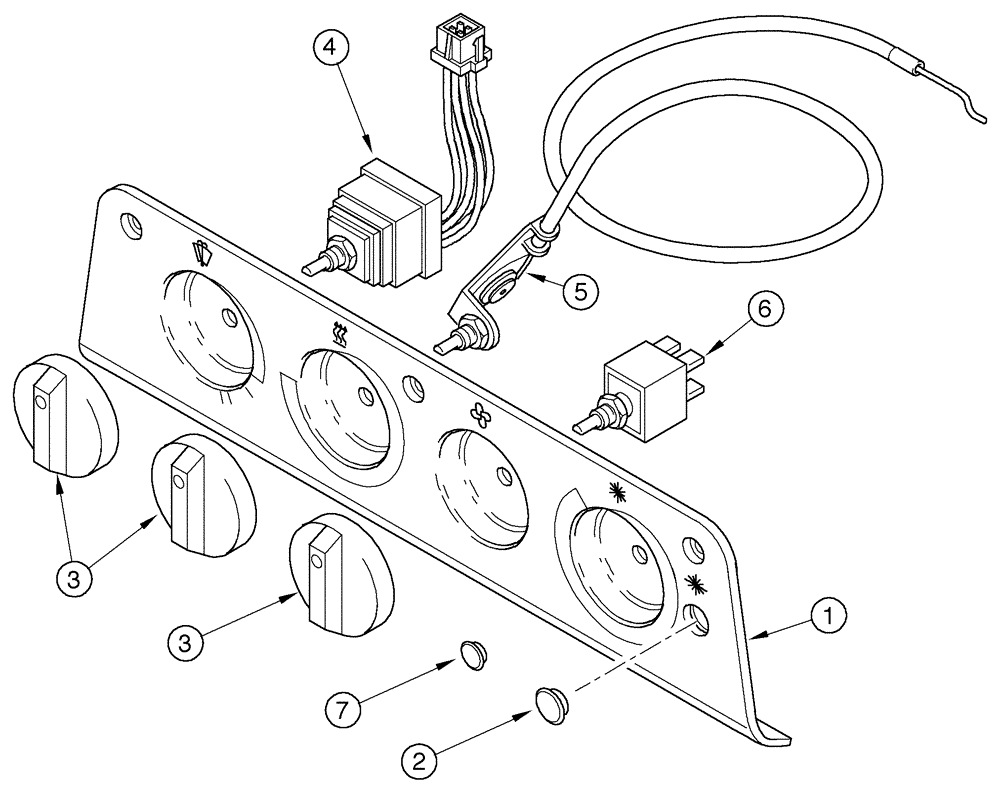 4
5
6
3
3
1
7
2