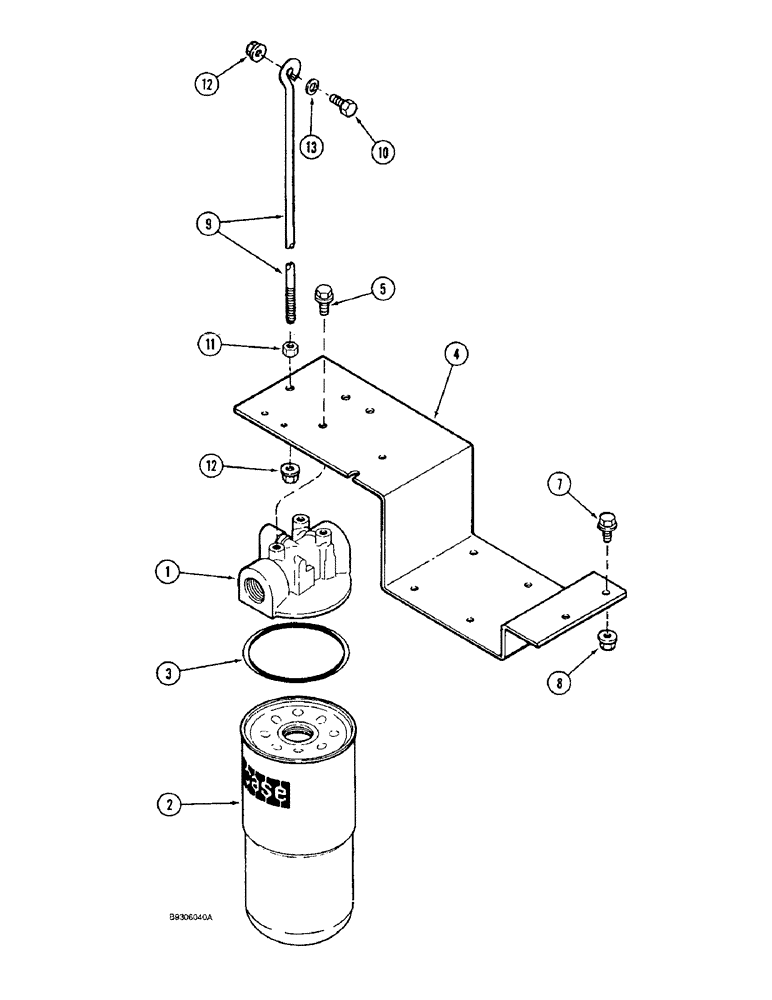 12
13
10
9
5
11
4
12
7
1
3
8
case
2
B9306040A