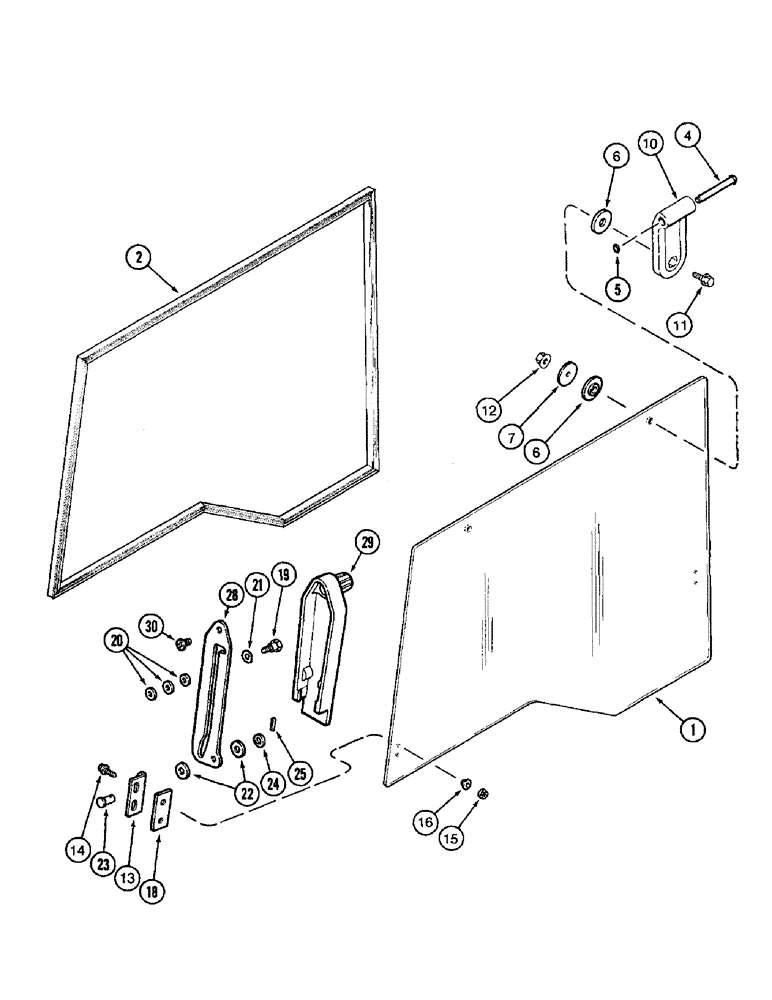 6
10
4
2
5
11
12
7
6
29
28
21
19
30
20
1
22
24
25
14
23
13
18
16
15