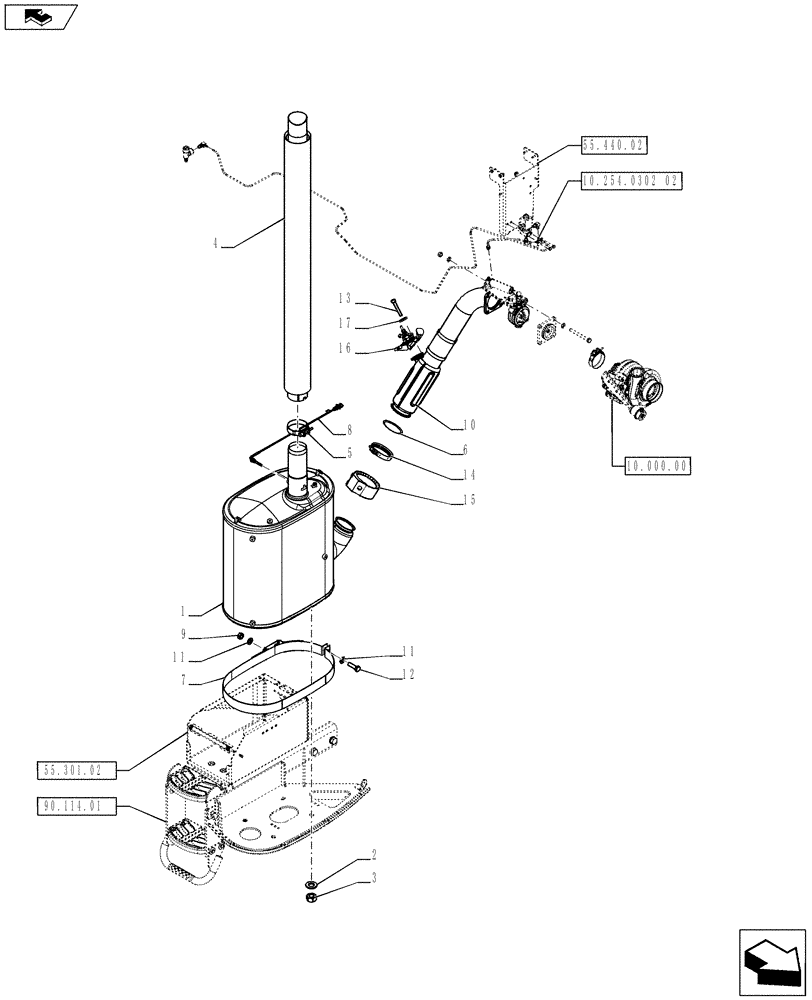 55.440.02
10.254.0302 02
4
13
17
16
10
8
5
6
14
15
10.000.00
1
9
11
7
11
12
55.301.02
90.114.01
2
3