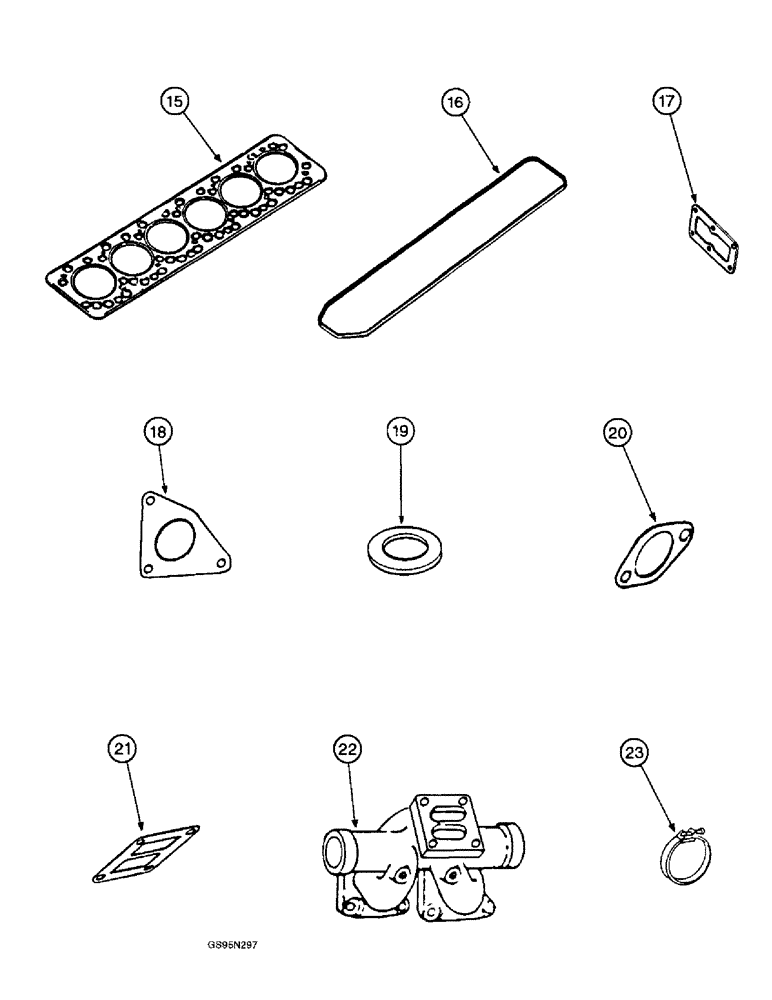 15

16

17

18

19

20

21

22

23

GS95N297