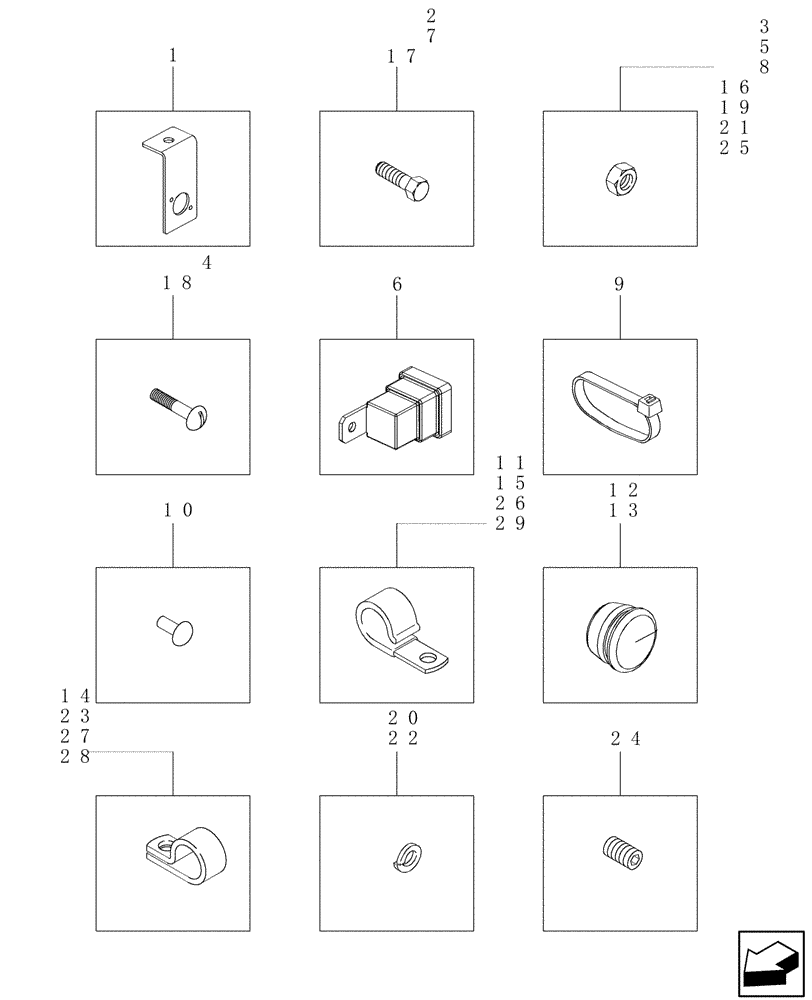 1

2
7
17

3
5
8
16
19
21
25

4
18

6

9

10

11
15
26
29

12
13

14
23
27
28

20
22

24