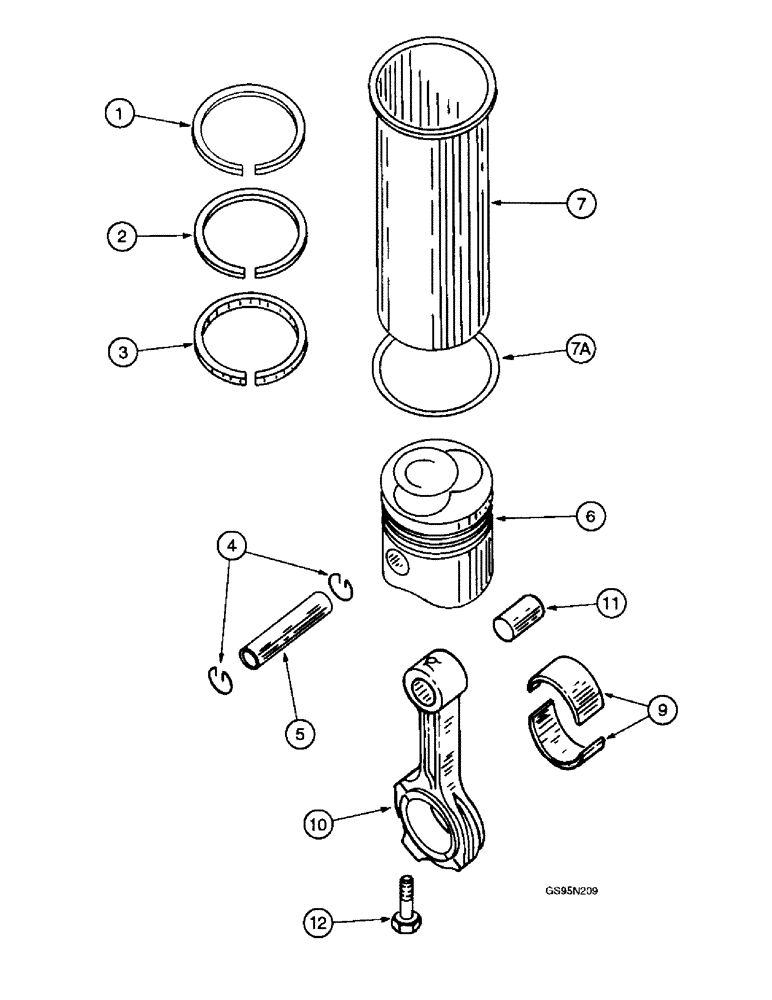 1
2
3
7
7A
6
4
11
5
9
10
GS95N209
12