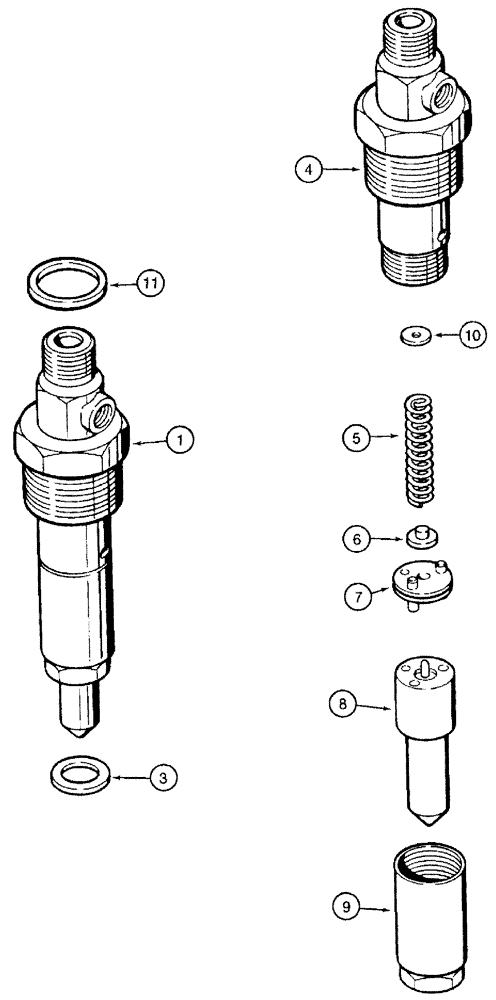 4

11

10

1

5

6

7

8

3

9