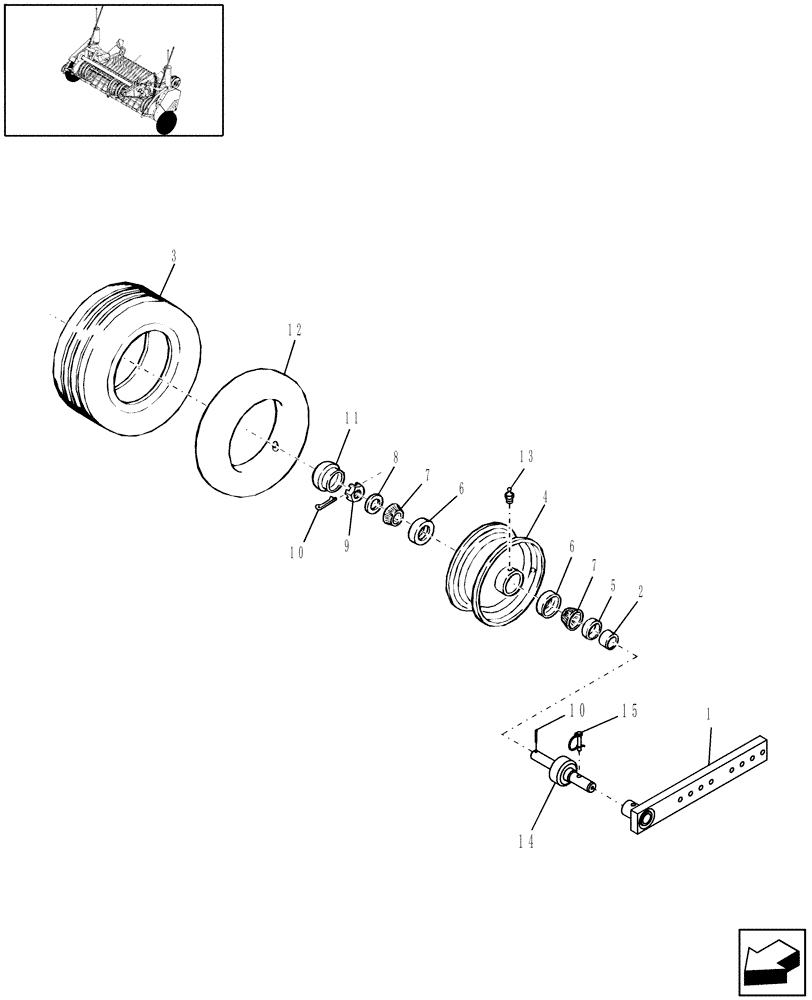 3
12
11
8
7
6
13
4
10
9
6
7
5
2
10
15
1
14