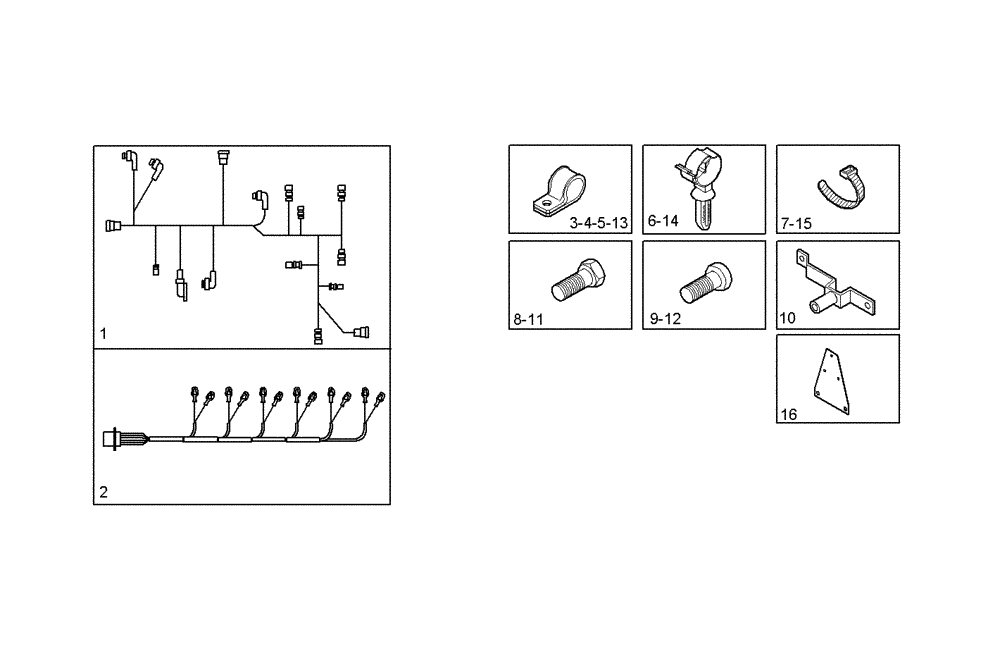 1

2

3-4-5-13

6-14

7-15

8-11

9-12

10

16