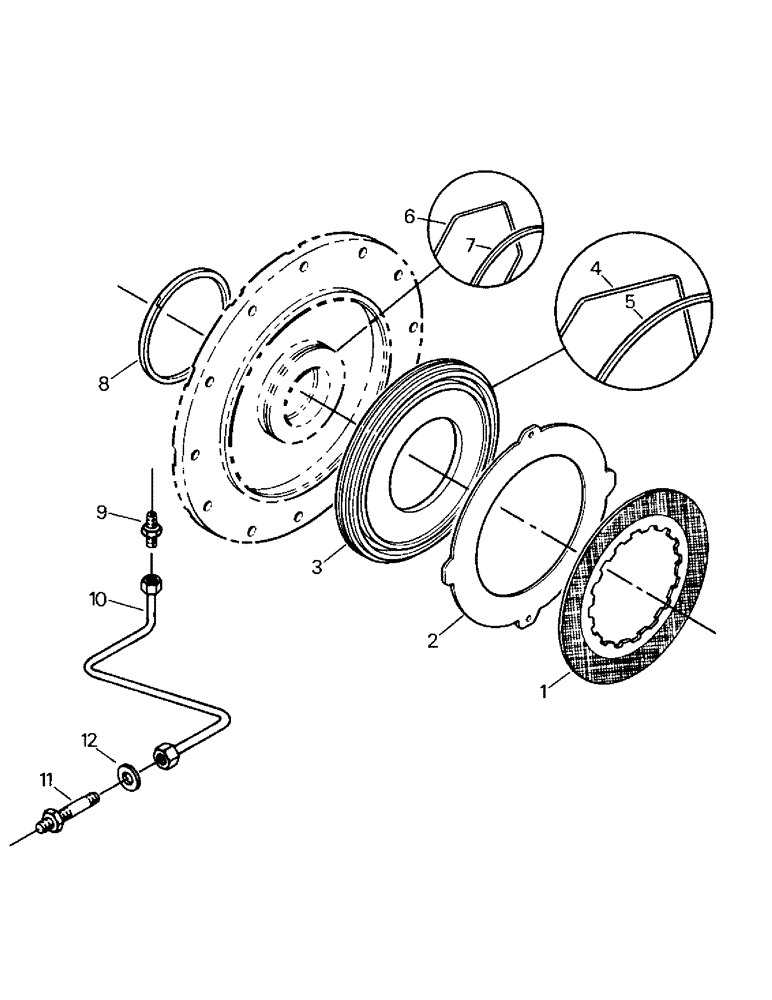 6
7
4
5
8
9
10
3
2
1
12
11