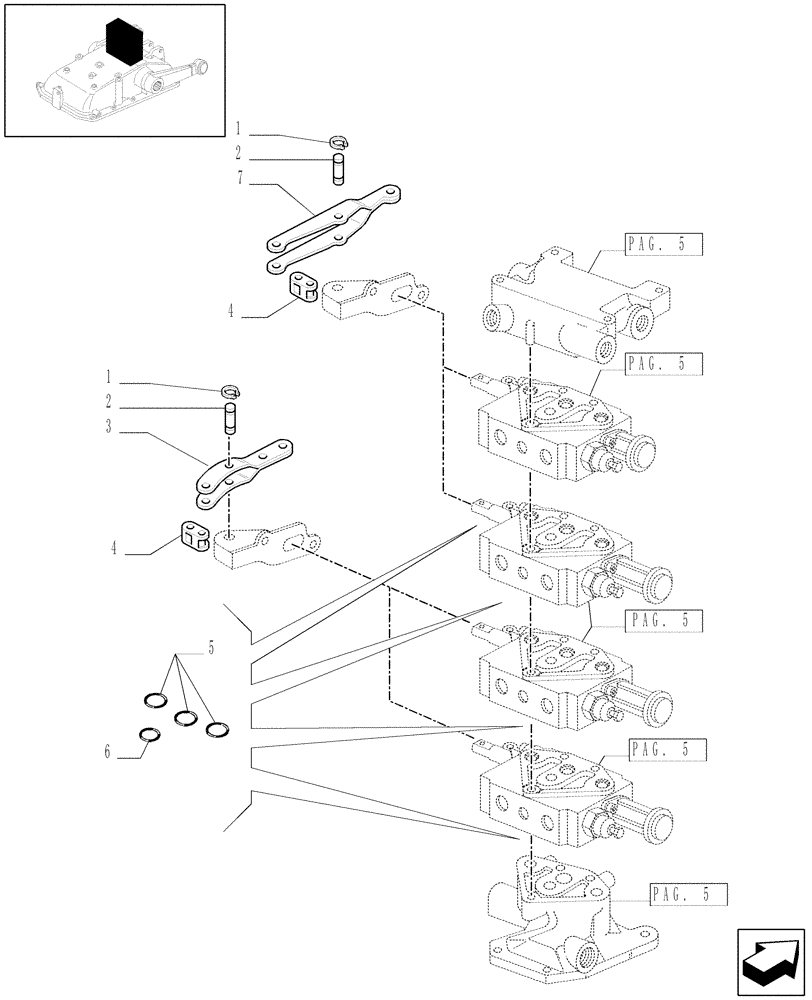 1
2
7
4
PAG. 5
PAG. 5
1
2
3
4
PAG. 5
5
6
PAG. 5
PAG. 5