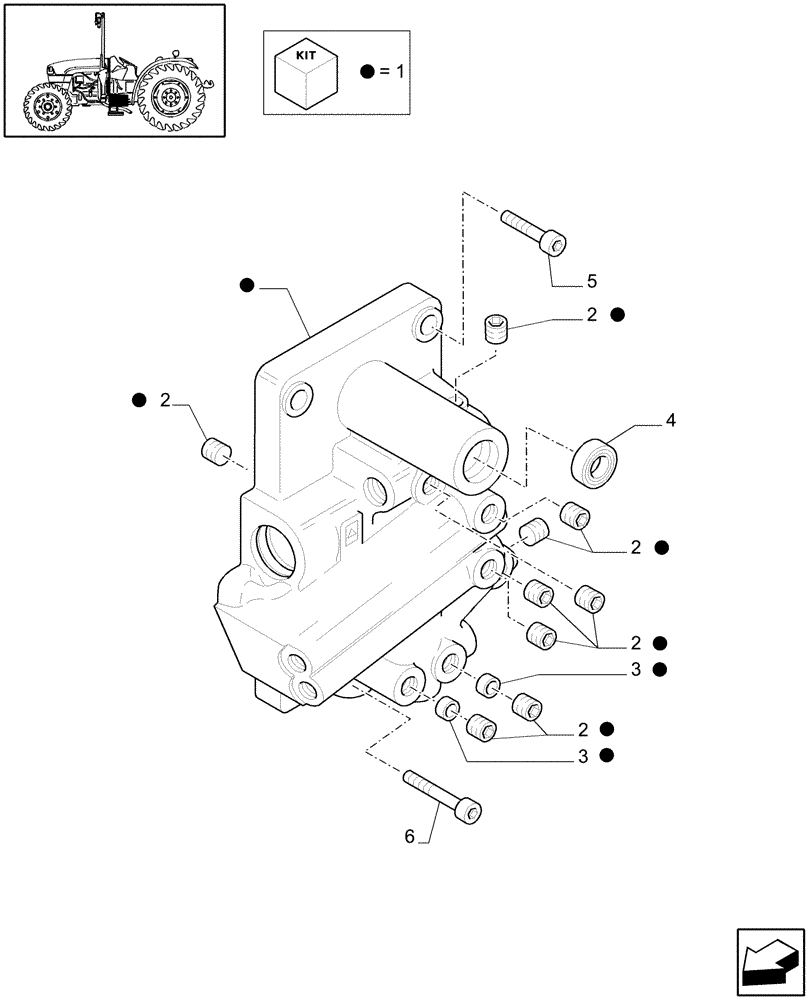 KIT

● = 1

●

5

2 ●

● 2

4

2 ●

2 ●

3 ●

2 ●

3 ●

6