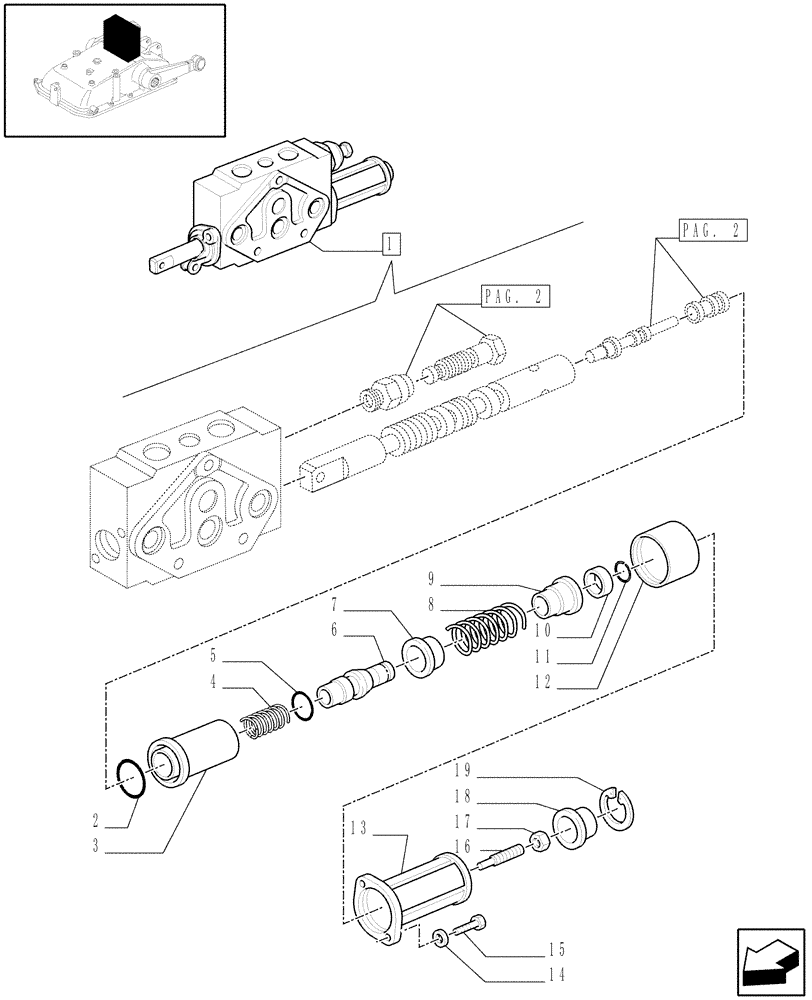 1
PAG. 2
PAG. 2
9
8
7
6
5
4
10
11
12
2
3
19
18
17
16
13
15
14