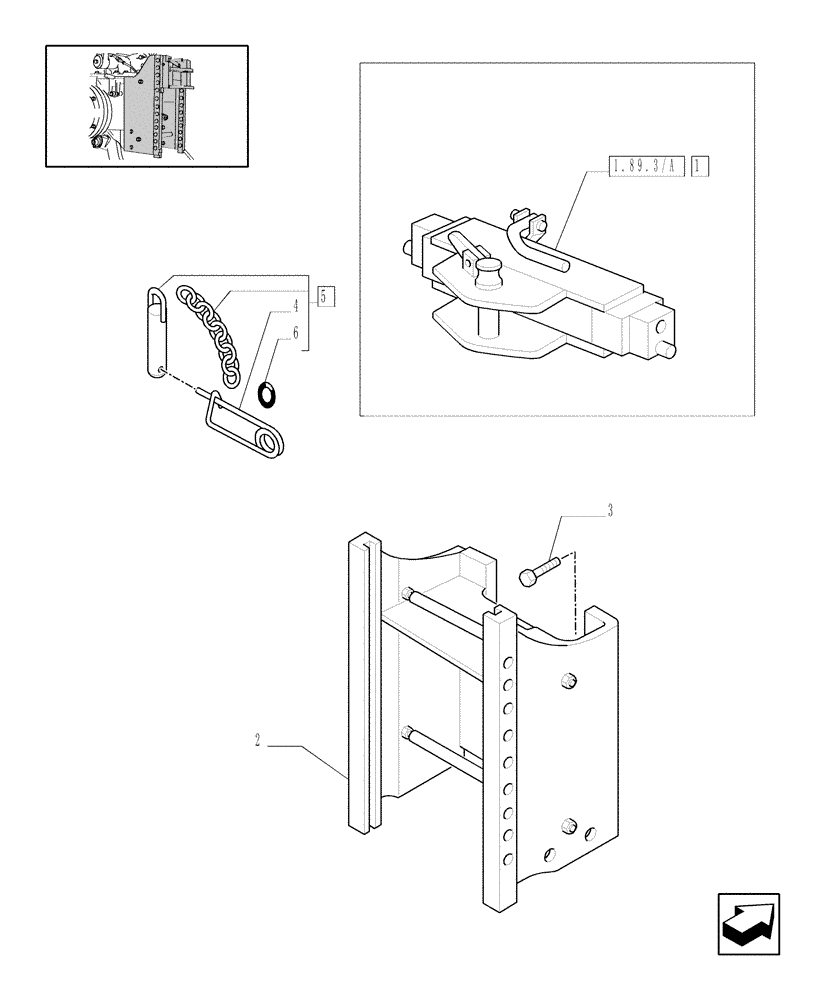 1.89.3/A 1

5
4
6

3

2