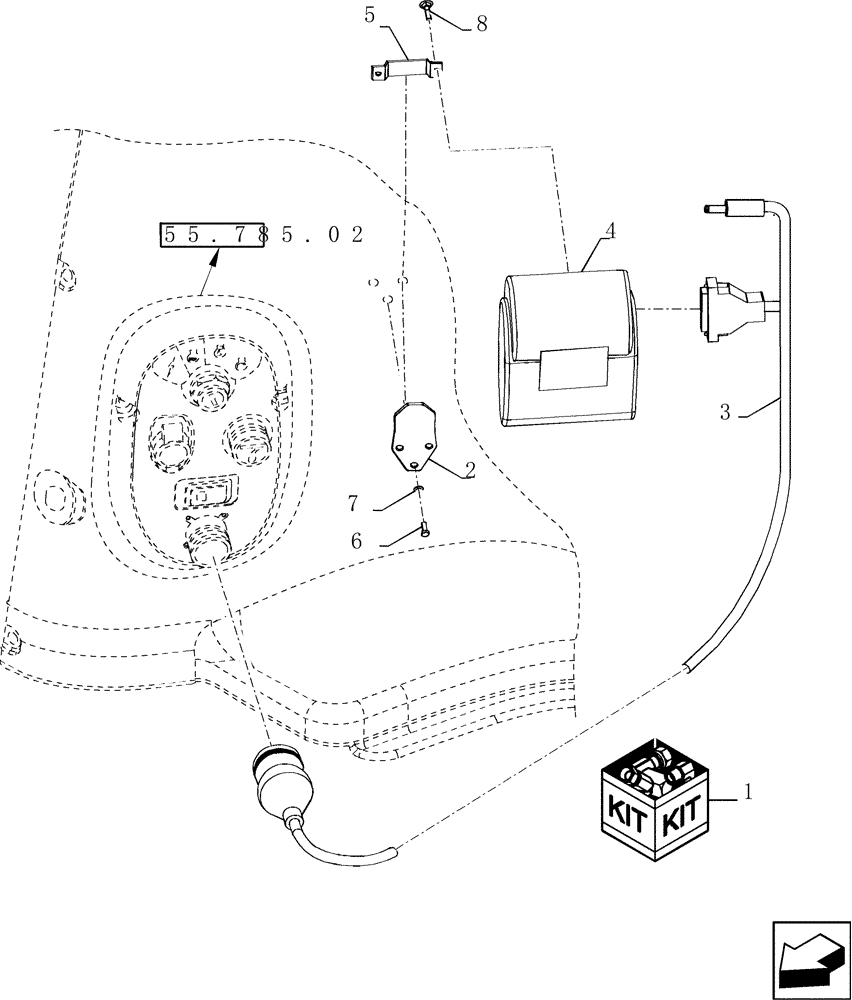 5
8
55.785.02
4
3
2
7
6
KIT KIT
1