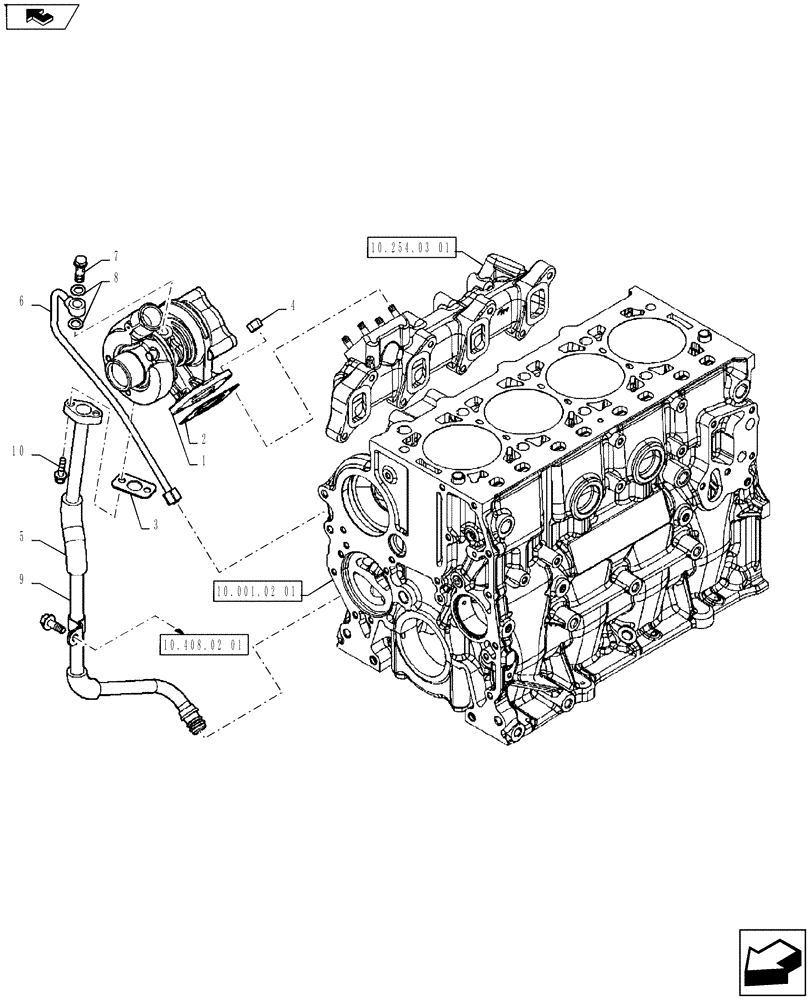 10.254.03 01
7
8
6
4
2
1
10
3
5
9
10.001.02 01
10.408.02 01