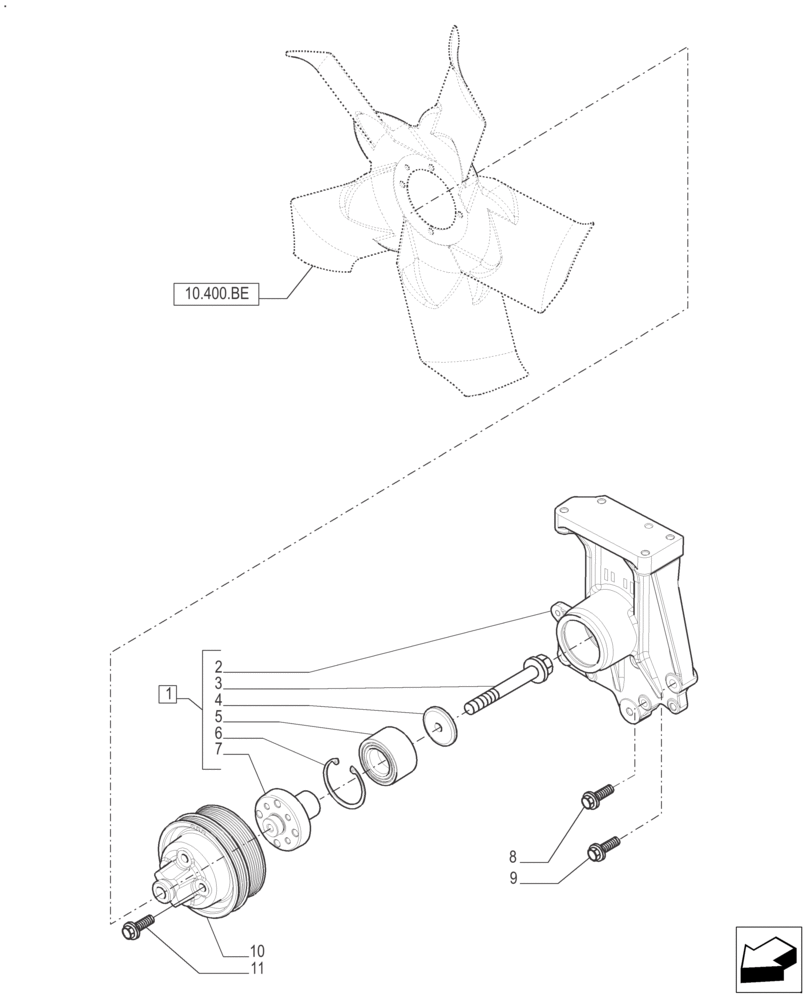 10.400.BE

1
2
3
4
5
6
7

8
9

10
11