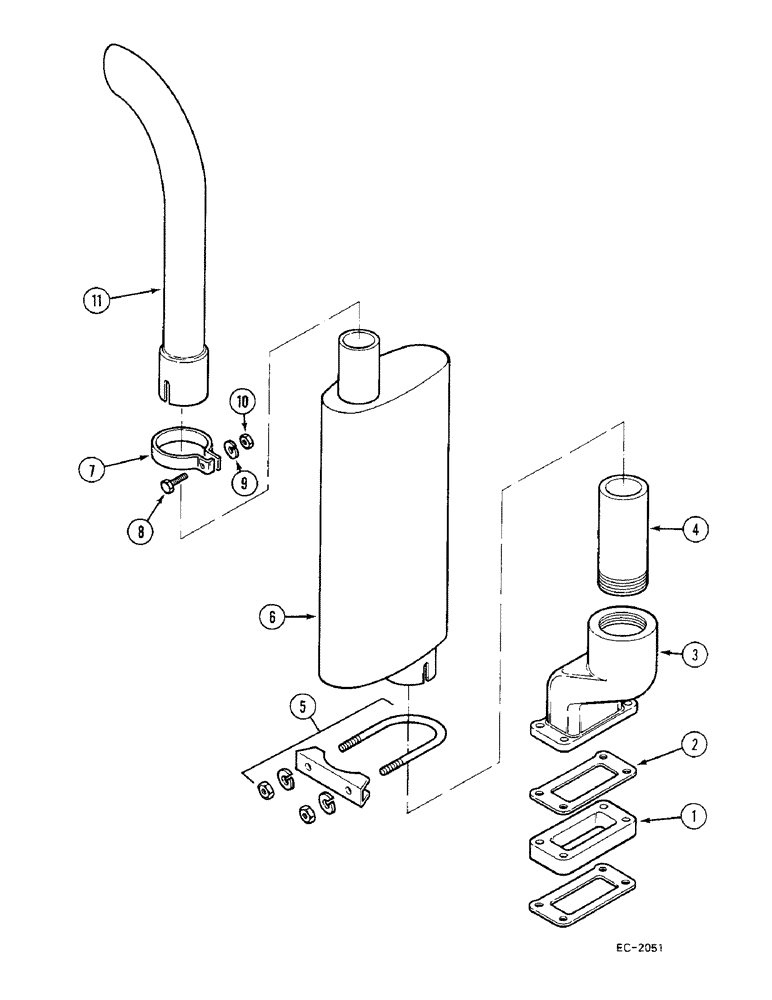 11

10

7

9

8

4

6

3

5

2

1

EC-2051