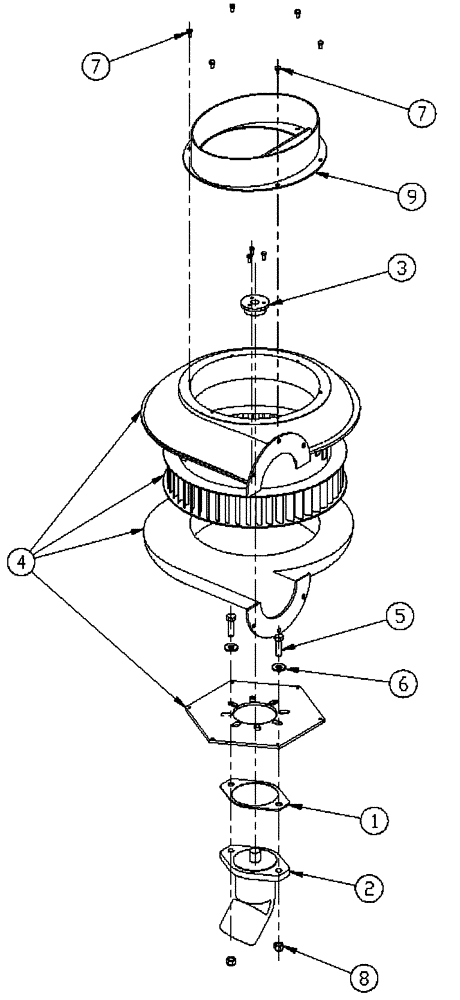 7
7
9
3
4
5
6
1
2
8