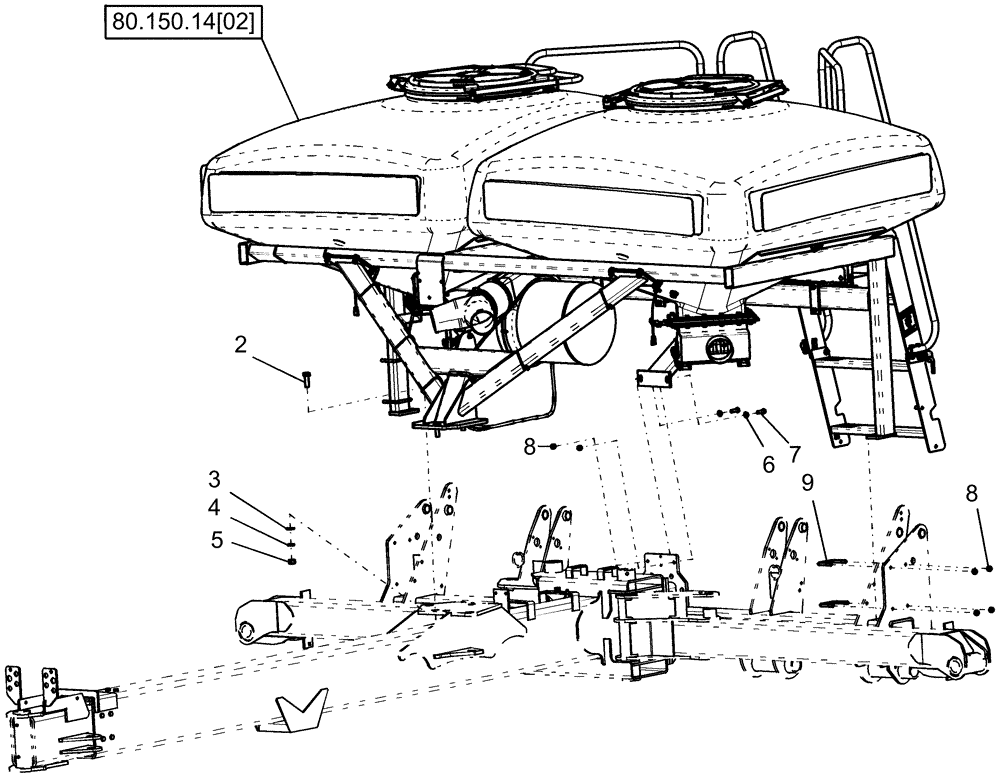 80.150.14[02]

2

8

6

7

3

4

5

9

8