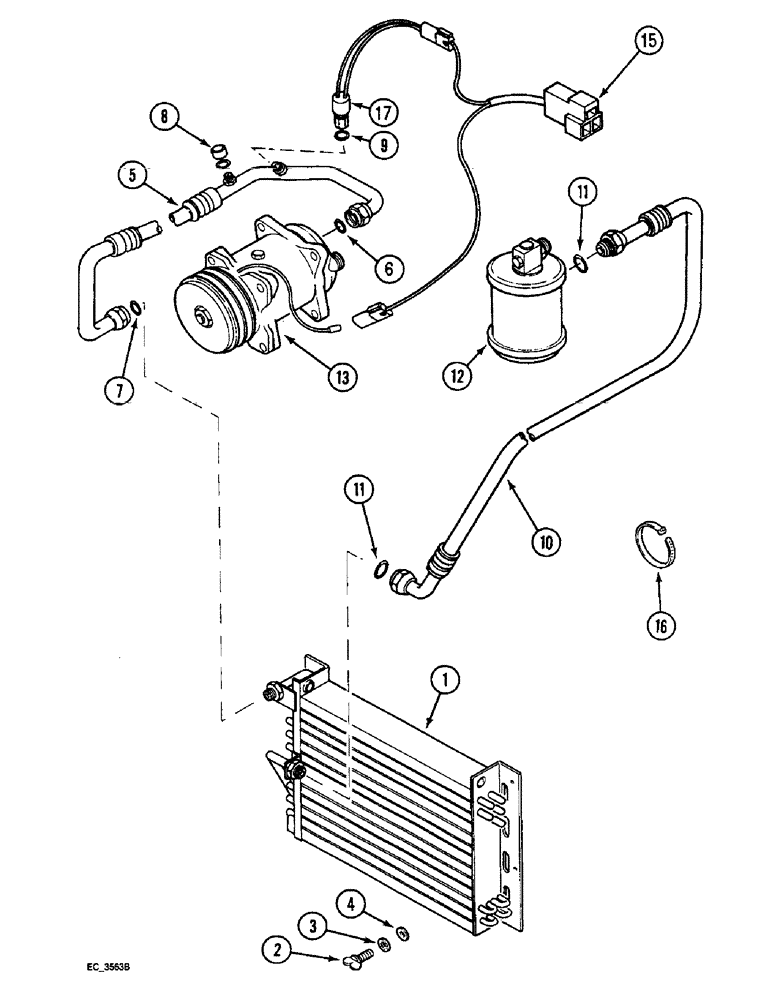 15
17
8
9
5
11
6
7
13
12
11
10
16
1
4
3
2
EC_3563B