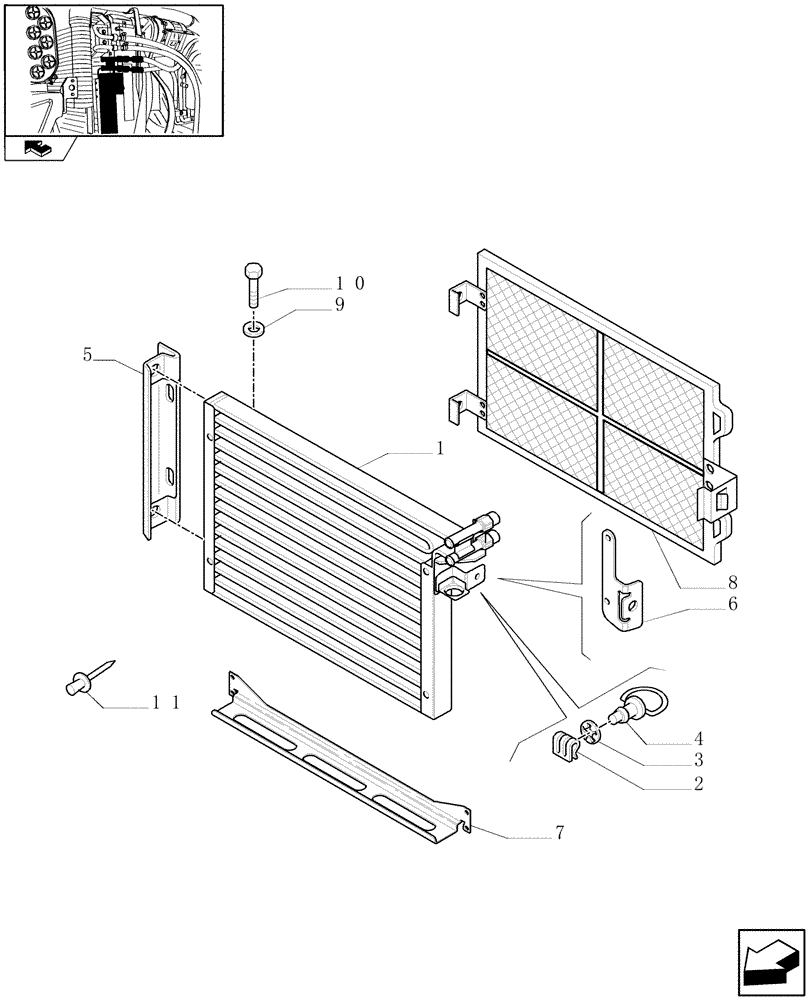 10
9
5
1
8
6
11
4
3
2
7