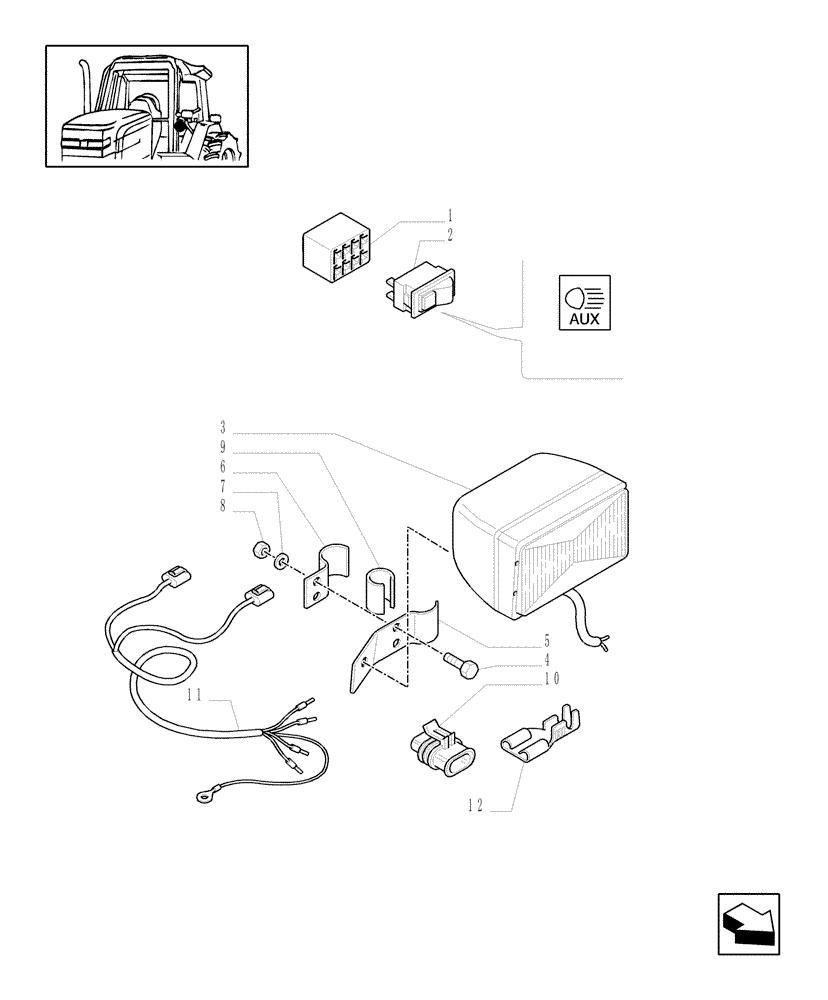 1
2
AUX
3
9
6
7
8
5
4
10
11
12