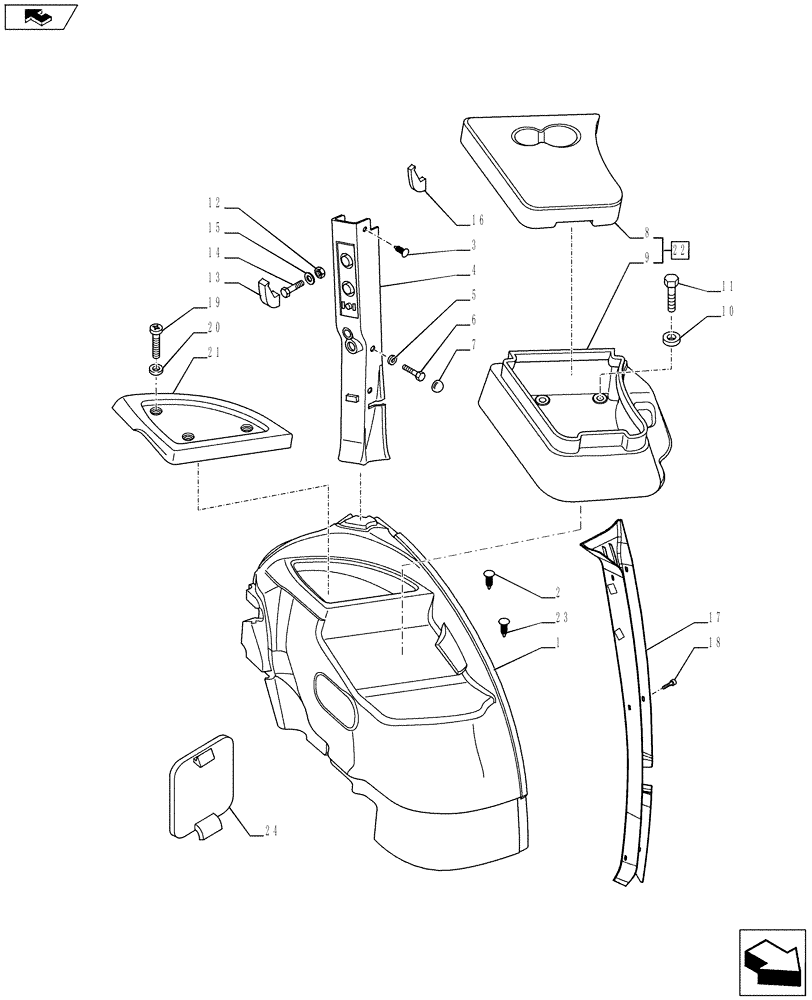 12
15
14
13
19
20
21
16
3
4
5
6
7
8
9
22
11
10
2
23
1
17
18
24