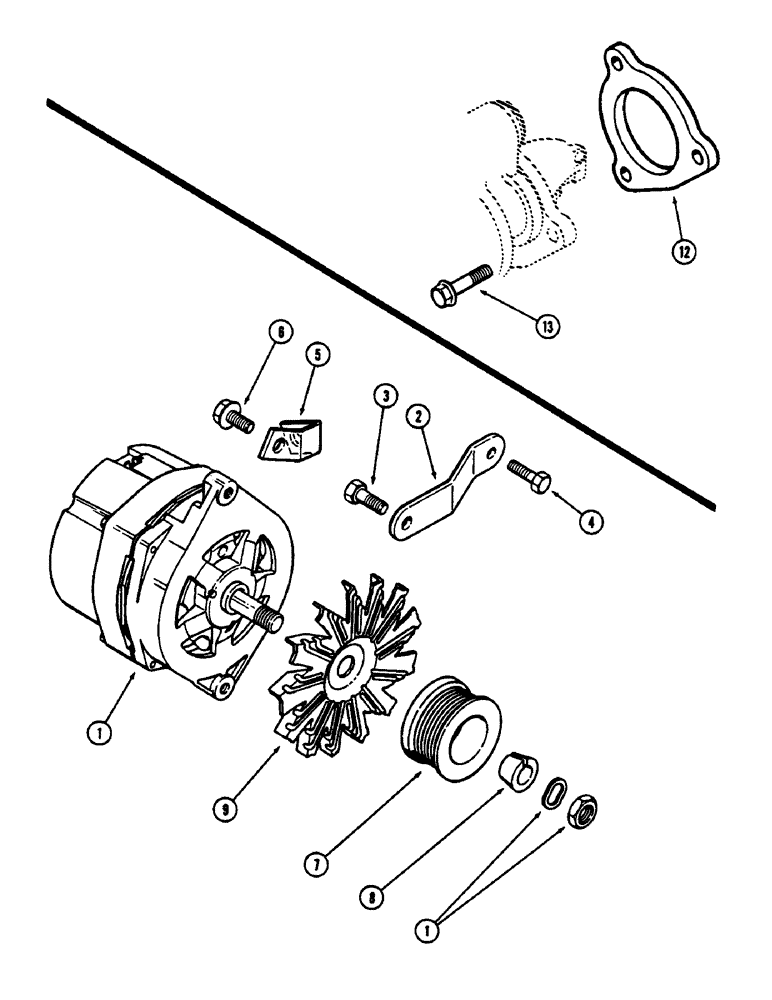 12

13

6

5

3

2

4

1

9

7

8

1