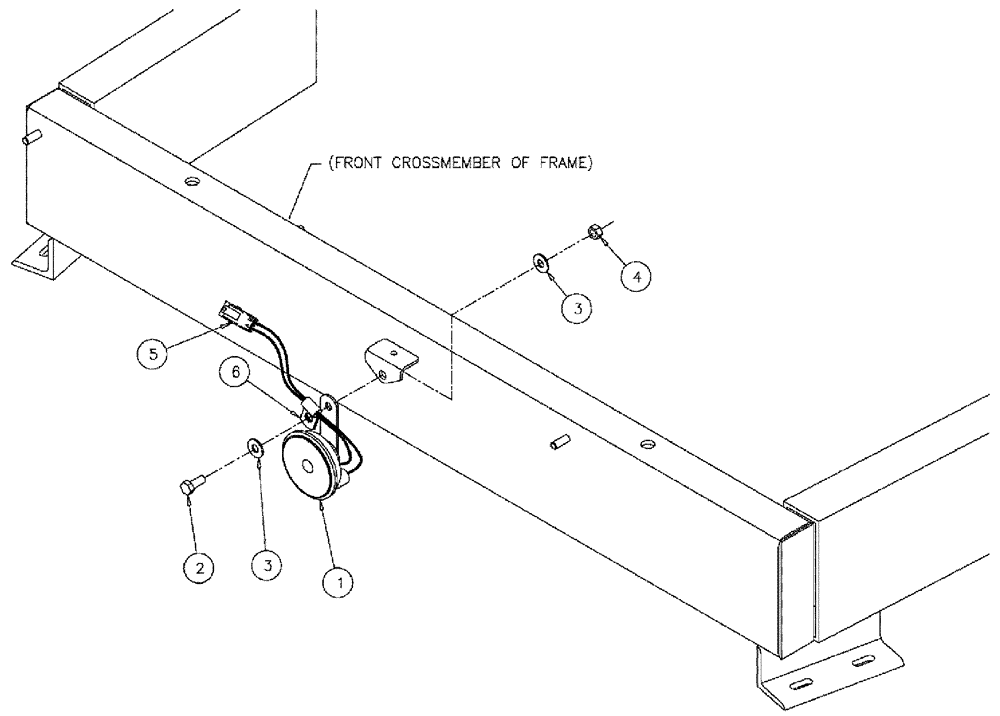 (FRONT CROSSMEMBER OF FRAME)

4

3

5

6

2

3

1