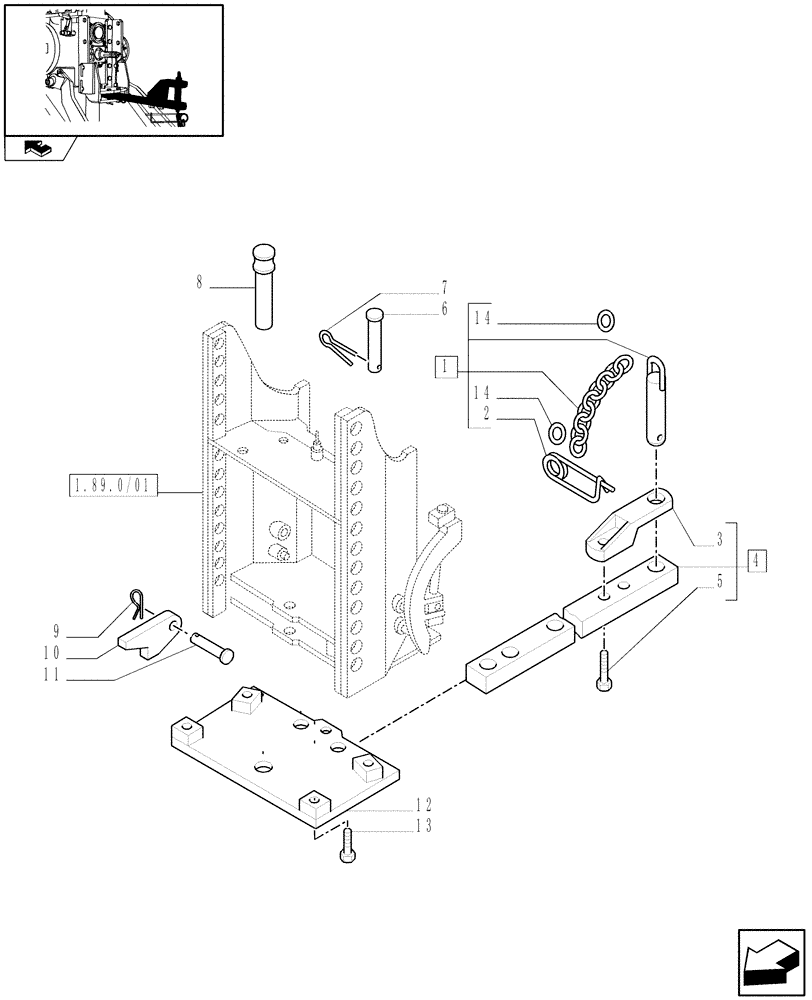 8
7
6
14
1
14
2
1.89.0/01
3
4
5
9
10
11
12
13