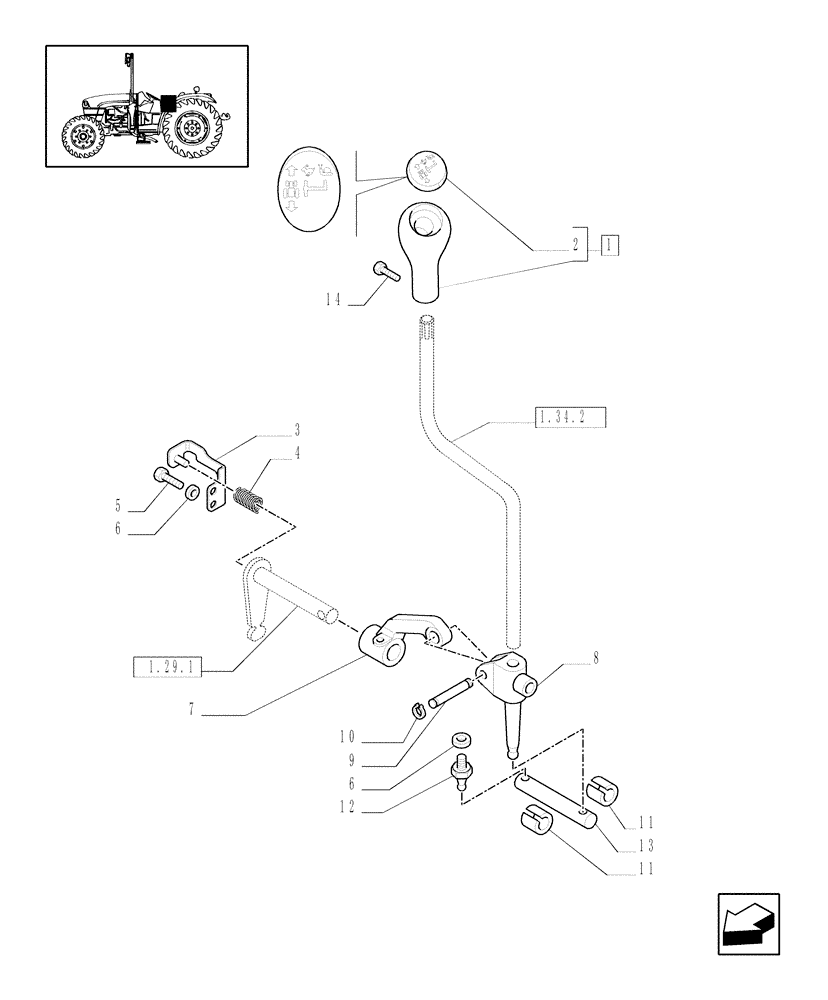 2
1
14
1.34.2
3
4
5
6
1.29.1
7
8
10
9
6
12
11
13
11