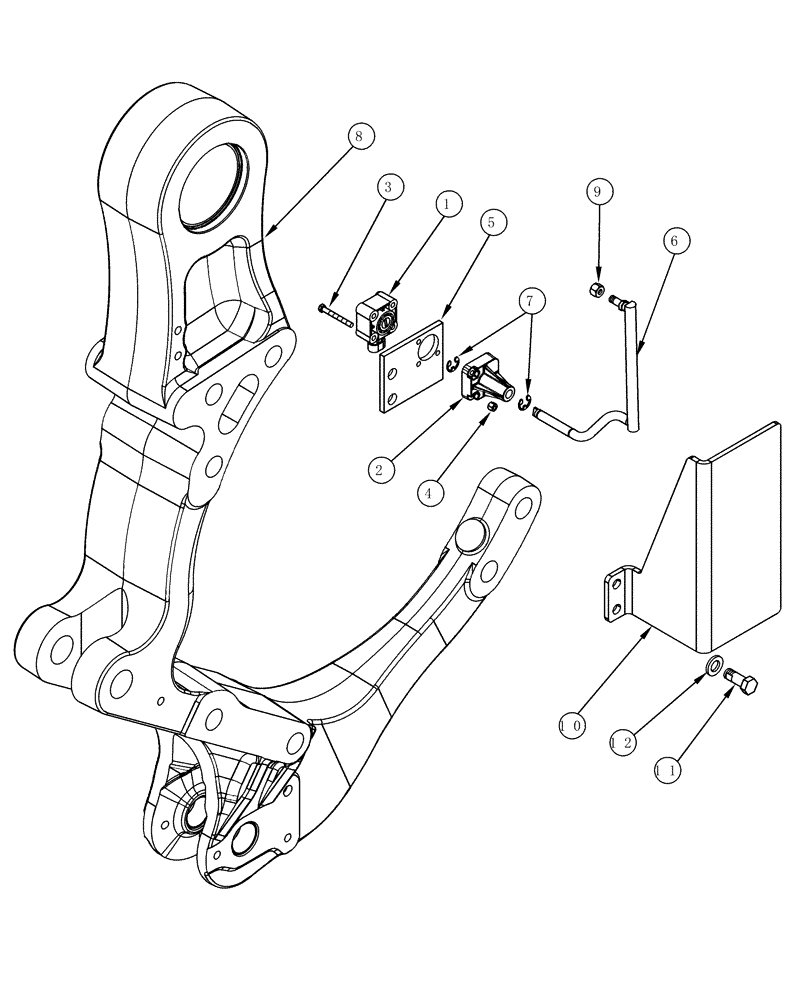 8
3
1
5
9
6
7
2
4
10
12
11