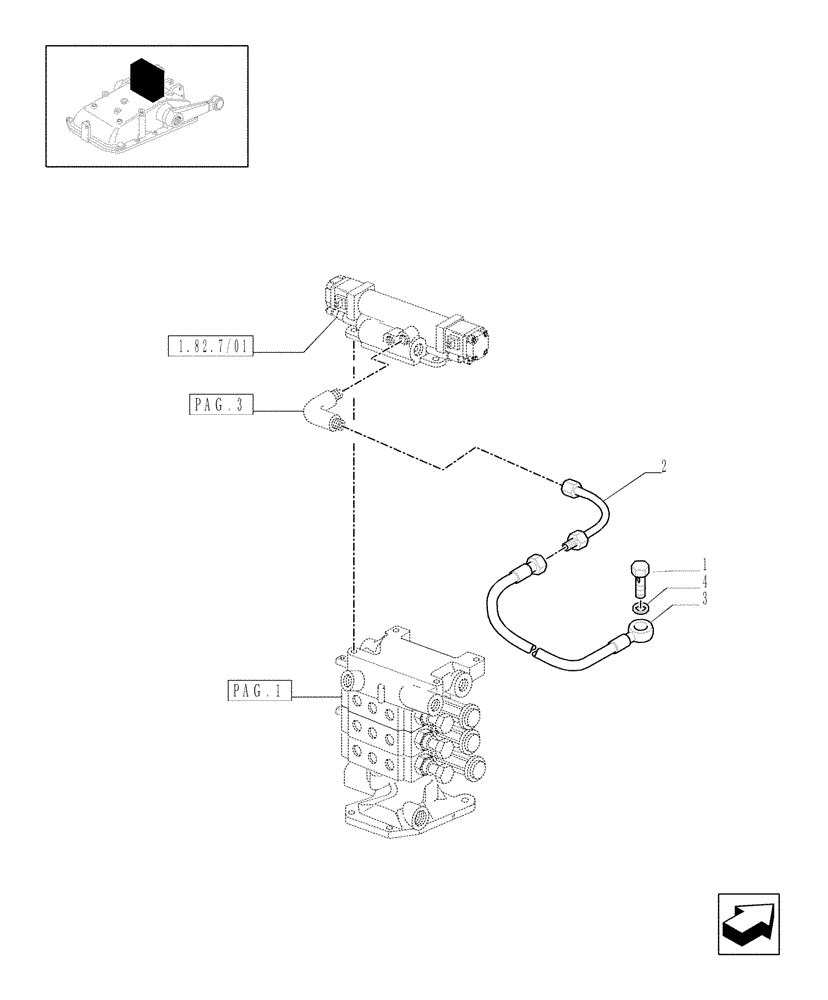 1.82.7/01
PAG.3
2
1
4
3
PAG.1