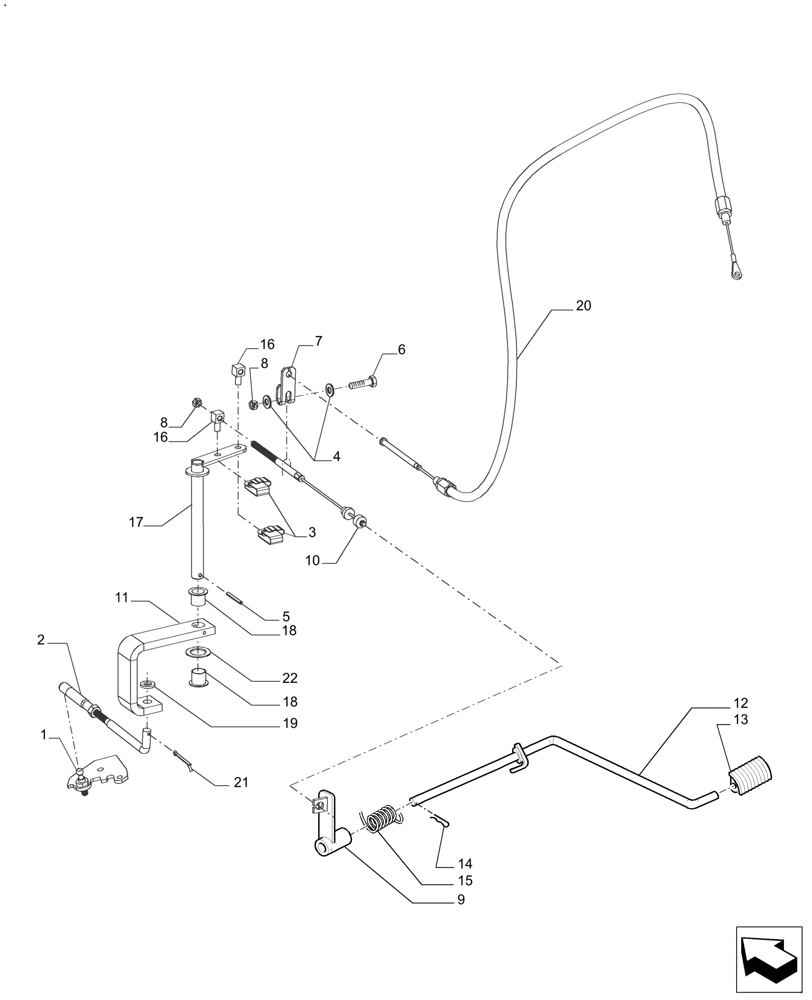 20
16
7
6
8
8
16
4
17
3
10
11
5
18
2
22
18
19
1
21
12
13
14
15
9