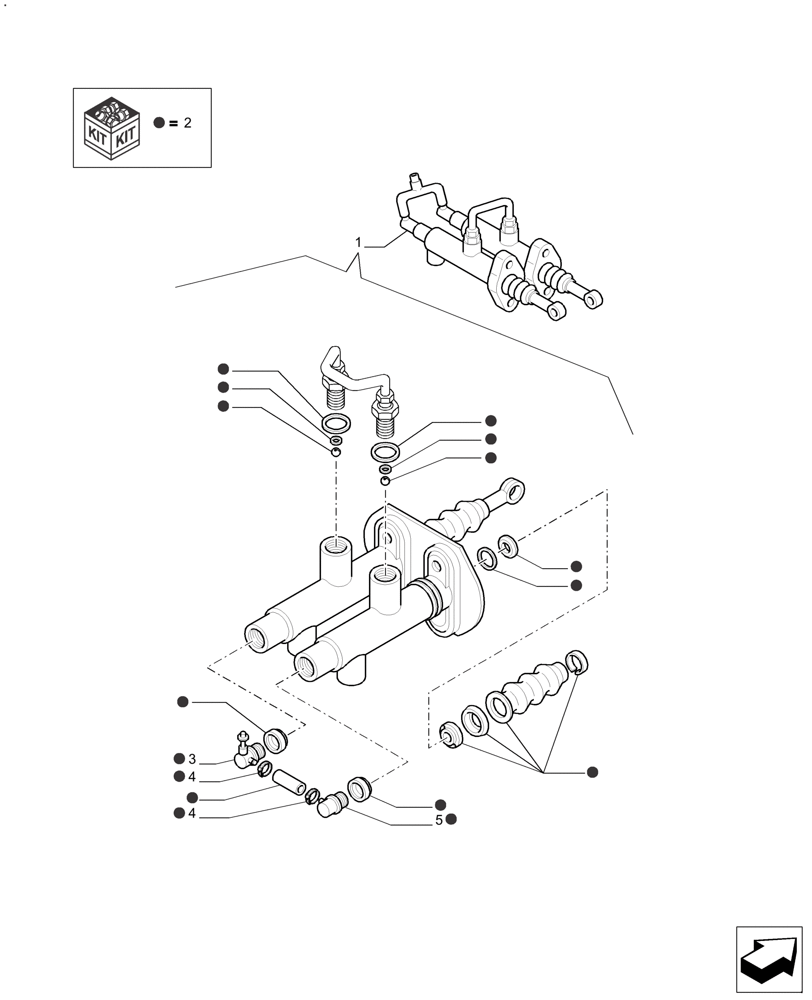 KIT KIT
= 2

1

3
4

4
5