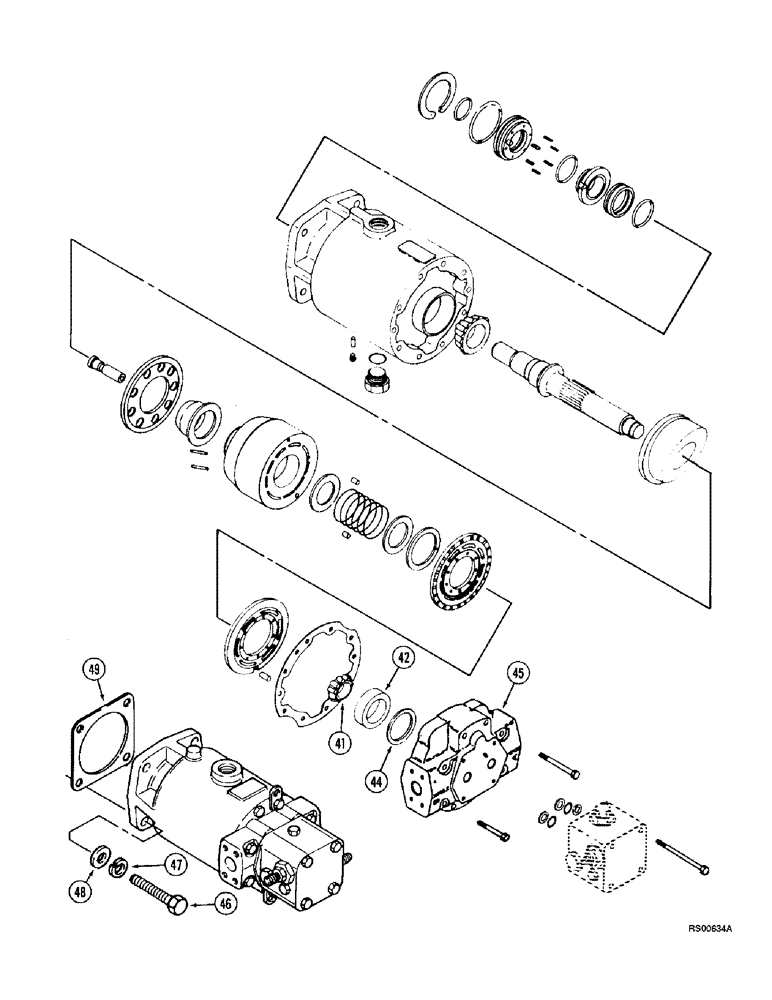 49

42

45

41

44

47

48

46

RS00634A