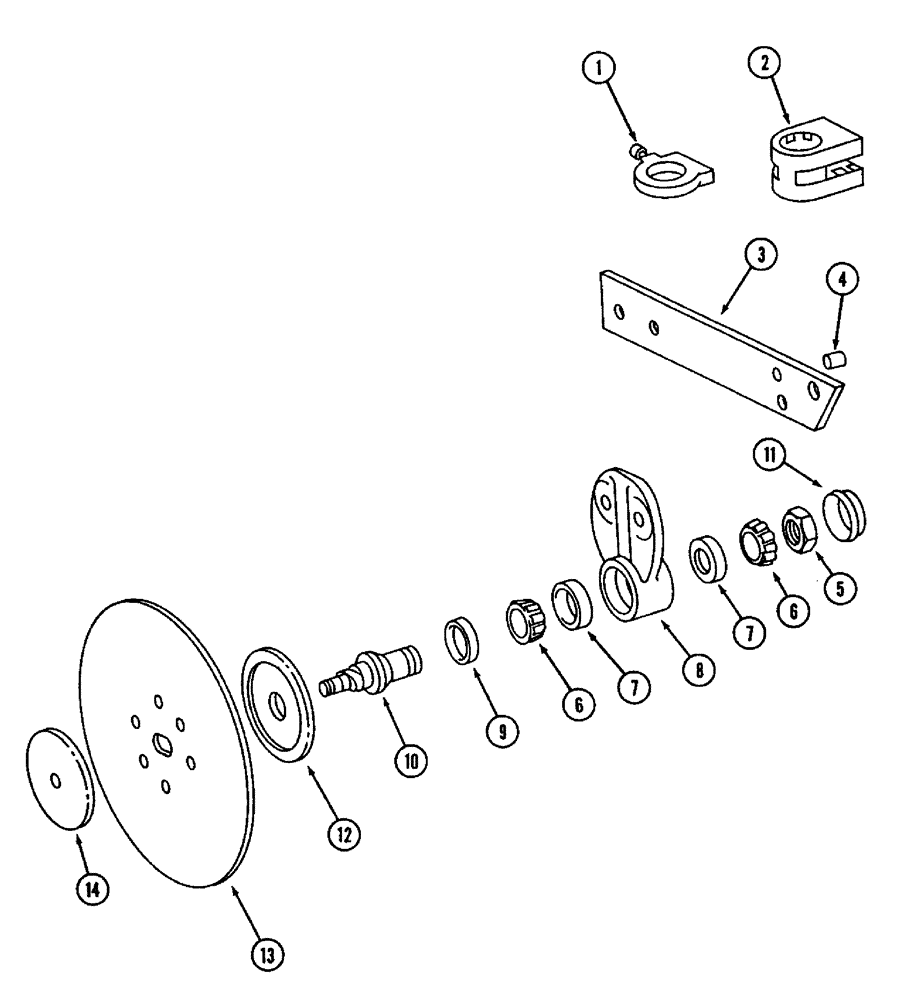 1
2
3
4
11
5
6
7
8
7
6
9
10
12
14
13