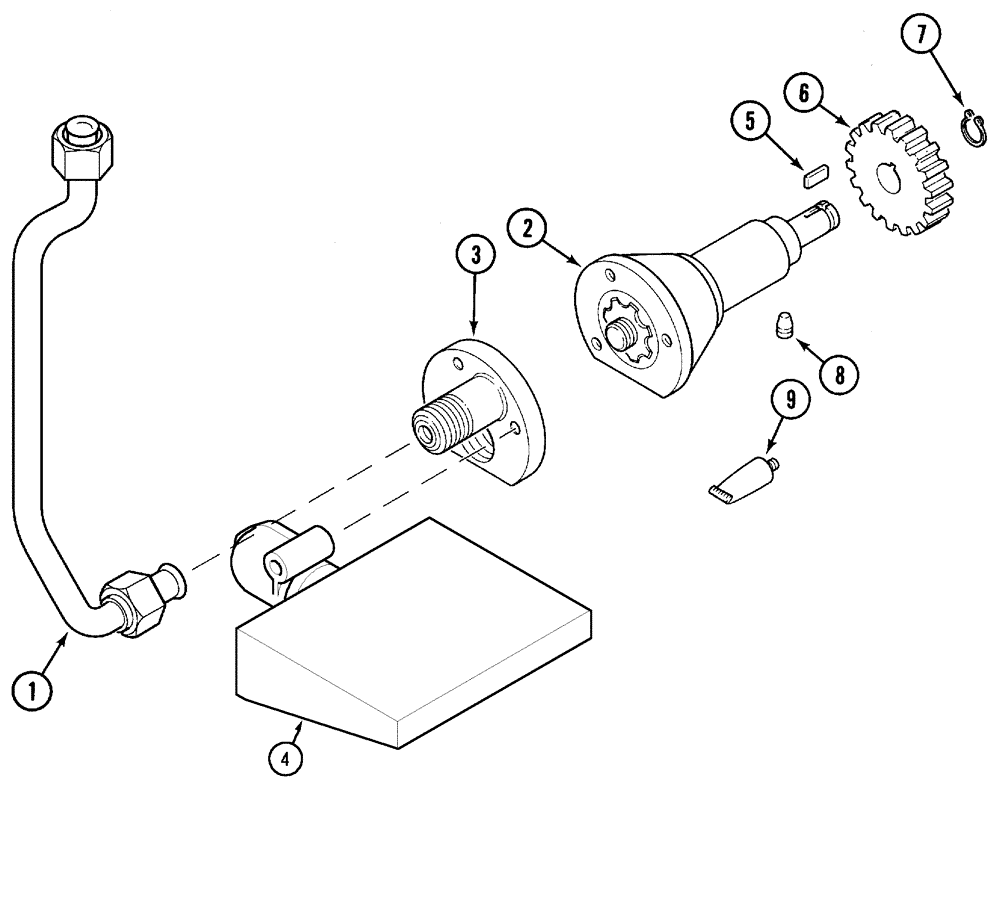 7
6
5
2
3
8
9
1
4