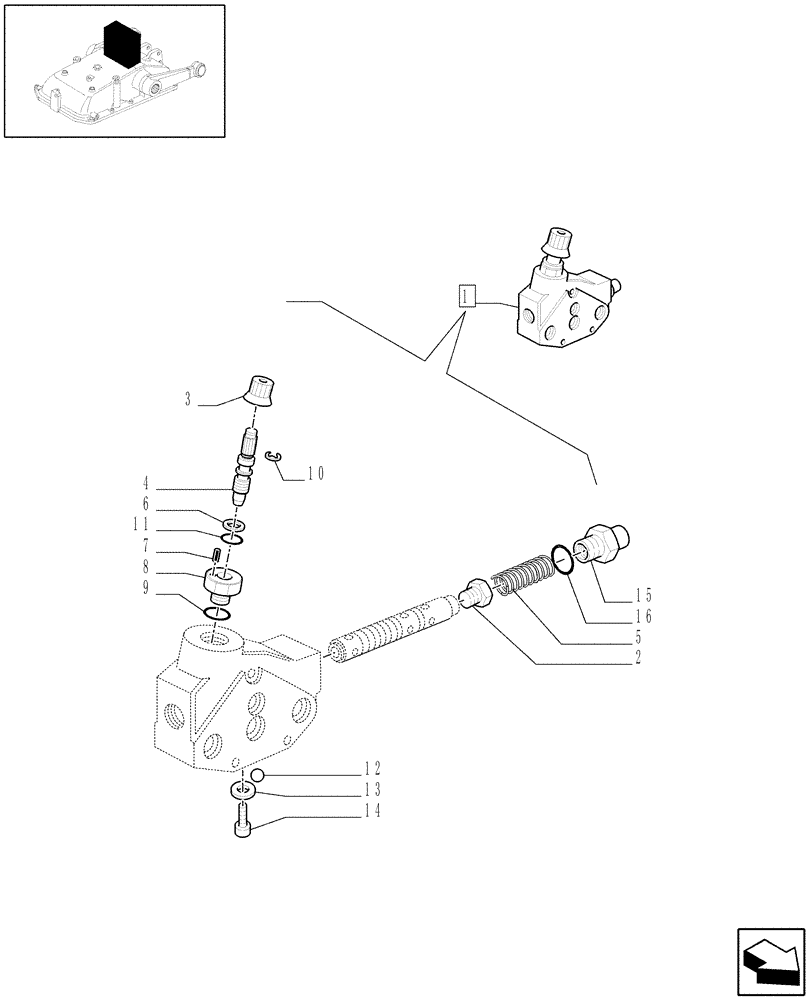 1

3

10

4

6

11

7

8

9

15

16

5

2

12

13

14