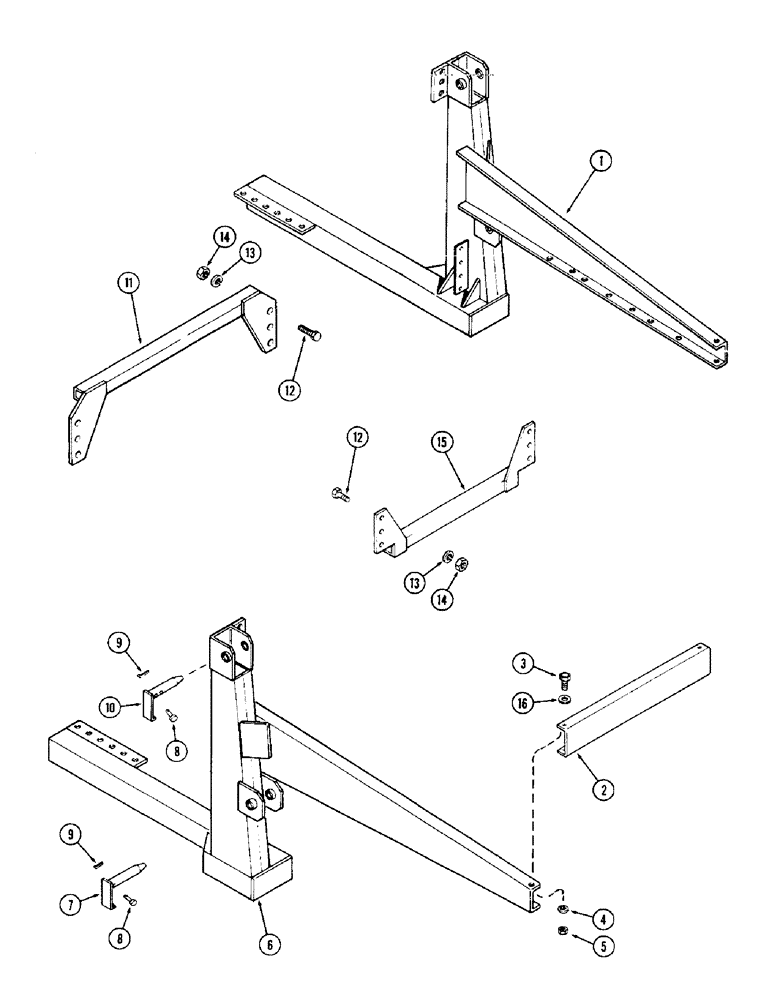 1
14
13
11
12
12
15
13
14
9
10
8
3
16
2
9
7
8
6
4
5